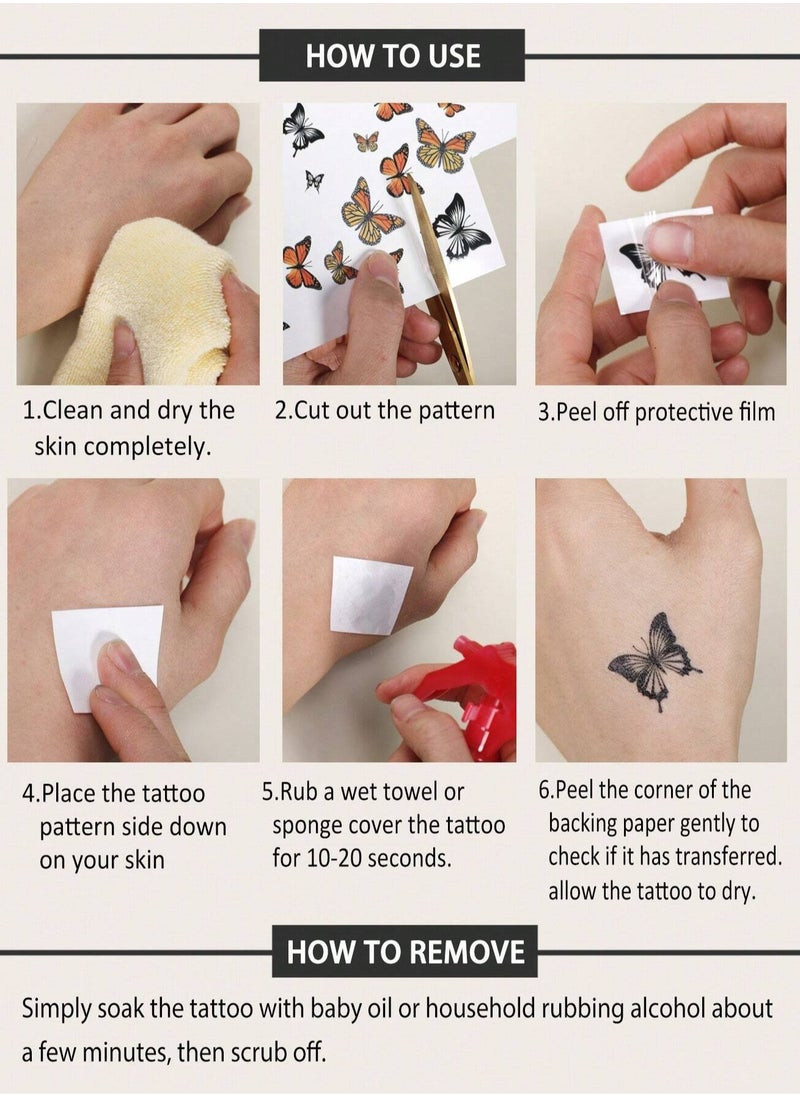 HOW TO USE

1.Clean and dry the skin completely.

2.Cut out the pattern

3.Peel off protective film

4.Place the tattoo pattern side down on your skin

5.Rub a wet towel or sponge cover the tattoo for 10-20 seconds.

6.Peel the corner of the backing paper gently to check if it has transferred. allow the tattoo to dry.

HOW TO REMOVE

Simply soak the tattoo with baby oil or household rubbing alcohol about a few minutes, then scrub off.