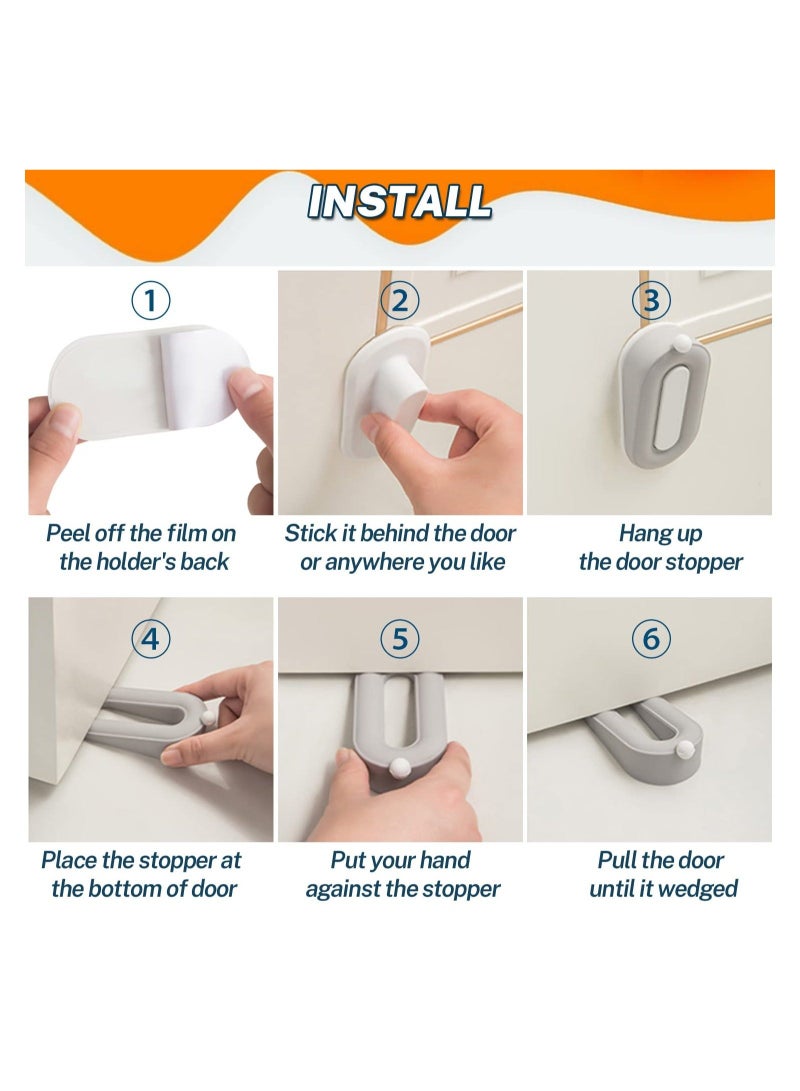 INSTALL

1
Peel off the film on the holder's back

2
Stick it behind the door or anywhere you like

3
Hang up the door stopper

4
Place the stopper at the bottom of door

5
Put your hand against the stopper

6
Pull the door until it wedged