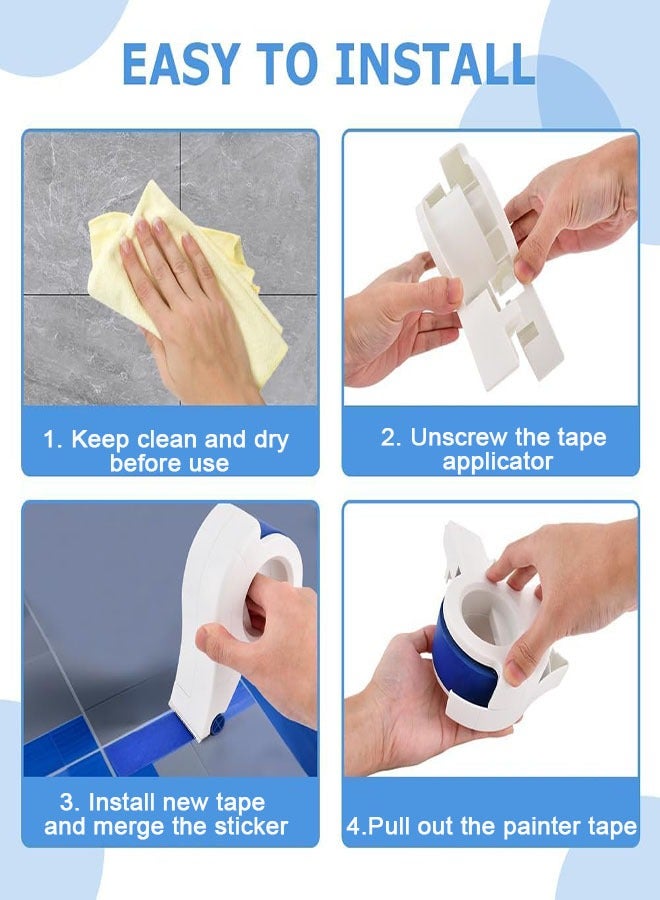 EASY TO INSTALL

1. Keep clean and dry before use

2. Unscrew the tape applicator

3. Install new tape and merge the sticker

4.Pull out the painter tape