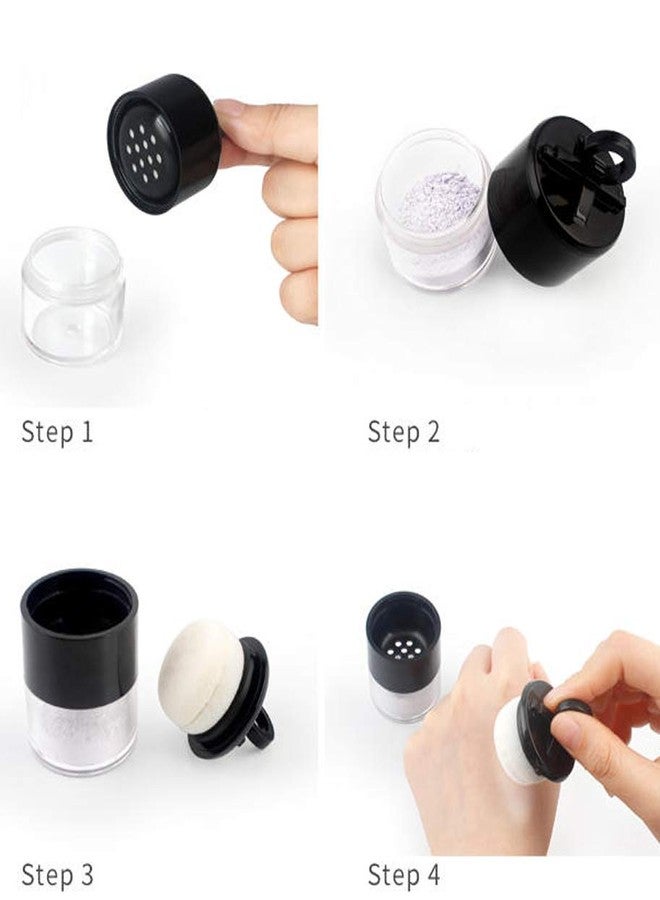 Step 1

Step 2

Step 3

Step 4