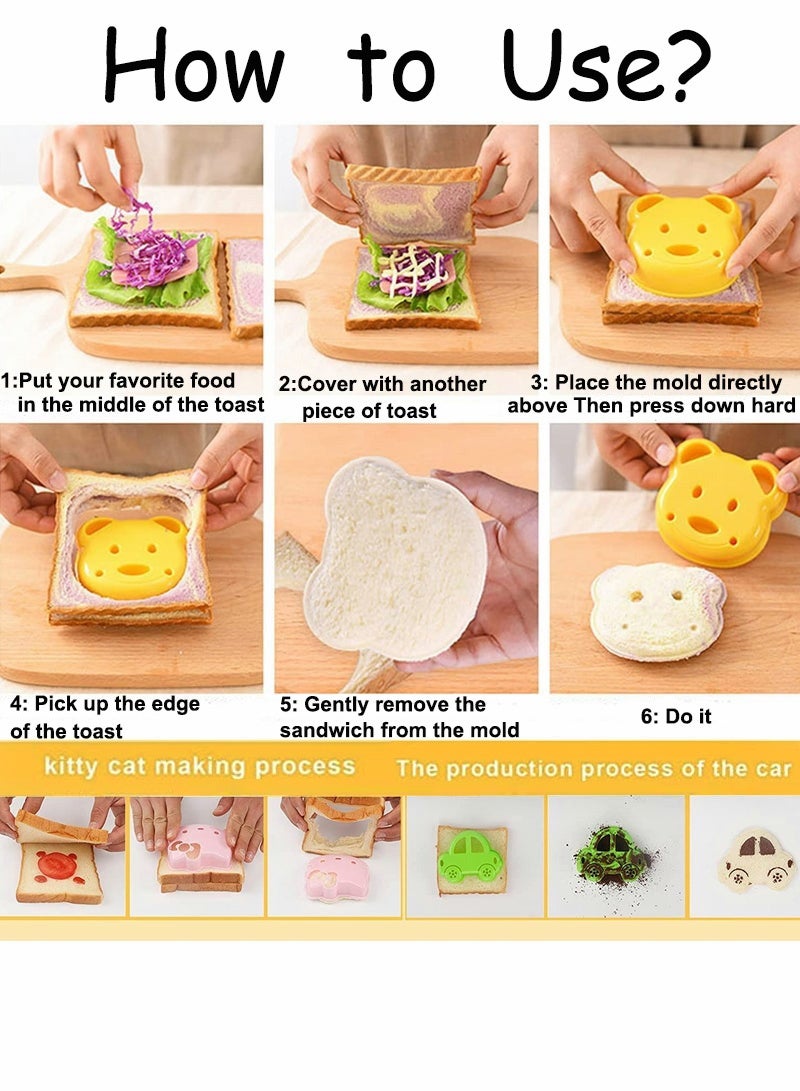 How to Use?

1:Put your favorite food in the middle of the toast

2:Cover with another piece of toast

3: Place the mold directly above Then press down hard

4: Pick up the edge of the toast

5: Gently remove the sandwich from the mold

6: Do it

kitty cat making process

The production process of the car