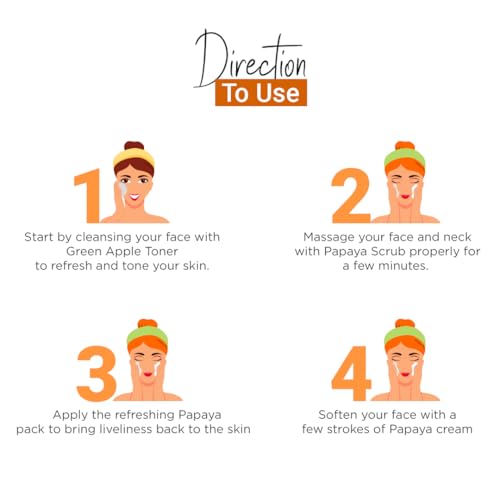 Direction
To Use

1

Start by cleansing your face with Green Apple Toner to refresh and tone your skin.

2

Massage your face and neck with Papaya Scrub properly for a few minutes.

3

Apply the refreshing Papaya pack to bring liveliness back to the skin

4

Soften your face with a few strokes of Papaya cream