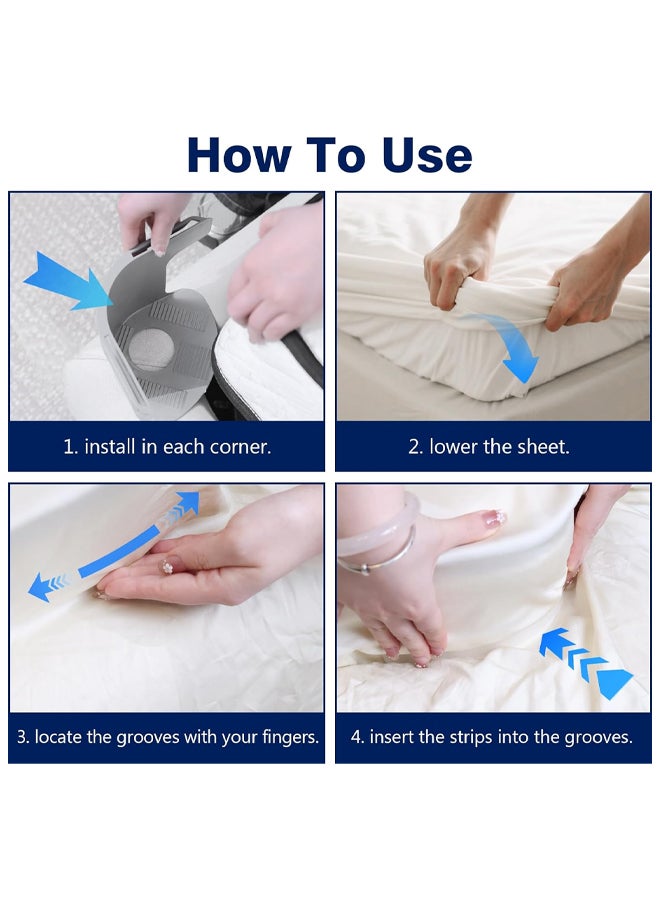 How To Use

1. install in each corner.

2. lower the sheet.

3. locate the grooves with your fingers.

4. insert the strips into the grooves.