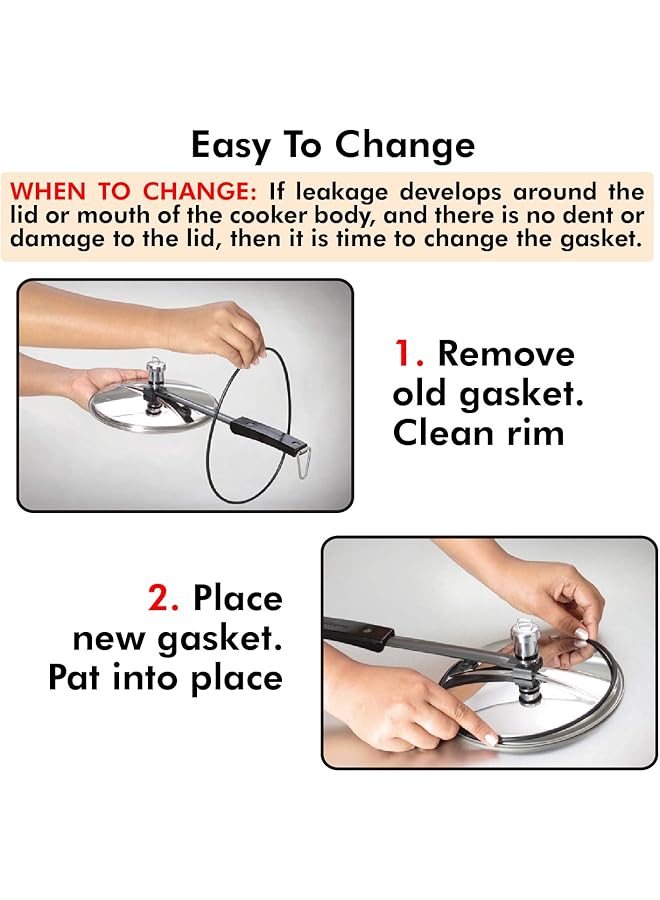 Easy To Change

WHEN TO CHANGE: If leakage develops around the lid or mouth of the cooker body, and there is no dent or damage to the lid, then it is time to change the gasket.

1. Remove old gasket. Clean rim

2. Place new gasket. Pat into place