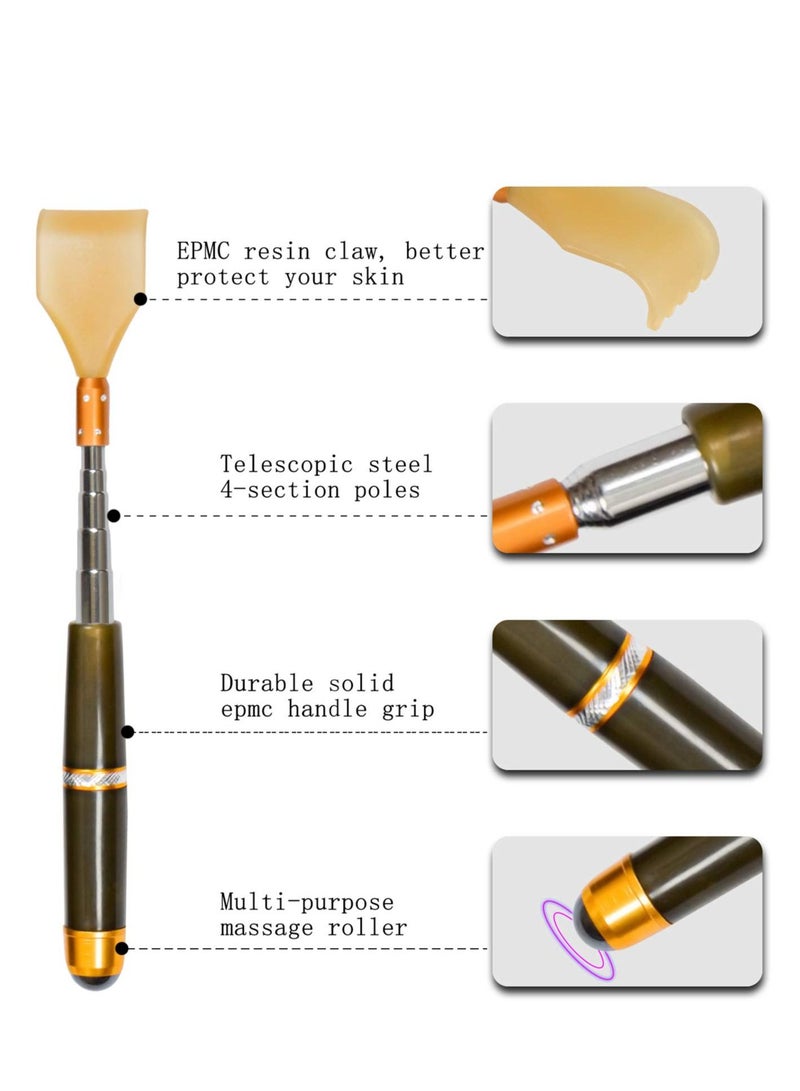 EPMC resin claw, better protect your skin

Telescopic steel 4-section poles

Durable solid epmc handle grip

Multi-purpose massage roller