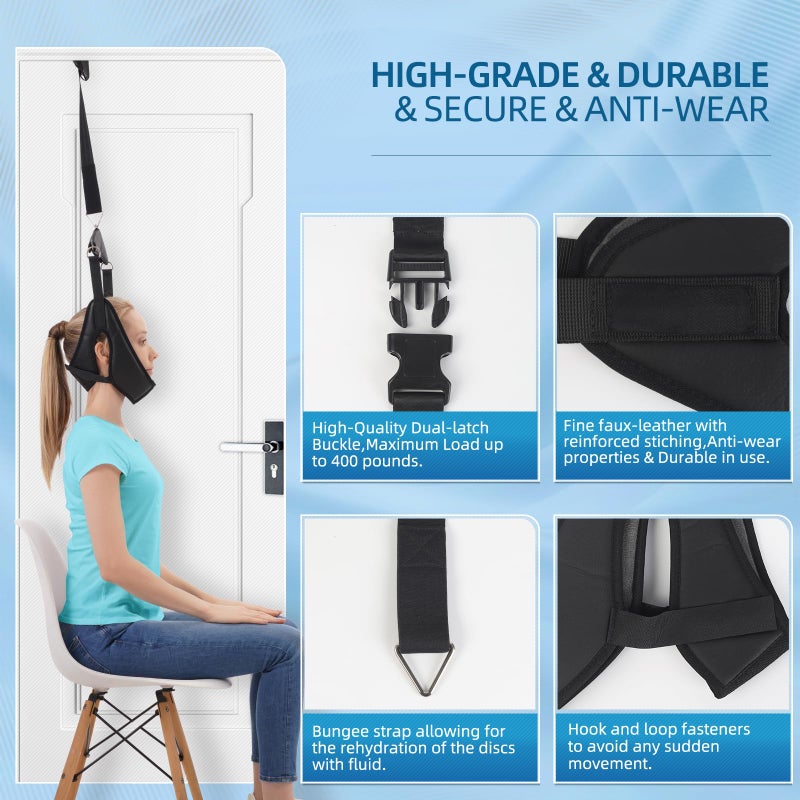 HIGH-GRADE & DURABLE
& SECURE & ANTI-WEAR

High-Quality Dual-latch Buckle,Maximum Load up to 400 pounds.

Fine faux-leather with reinforced stiching,Anti-wear properties & Durable in use.

Bungee strap allowing for the rehydration of the discs with fluid.

Hook and loop fasteners to avoid any sudden movement.