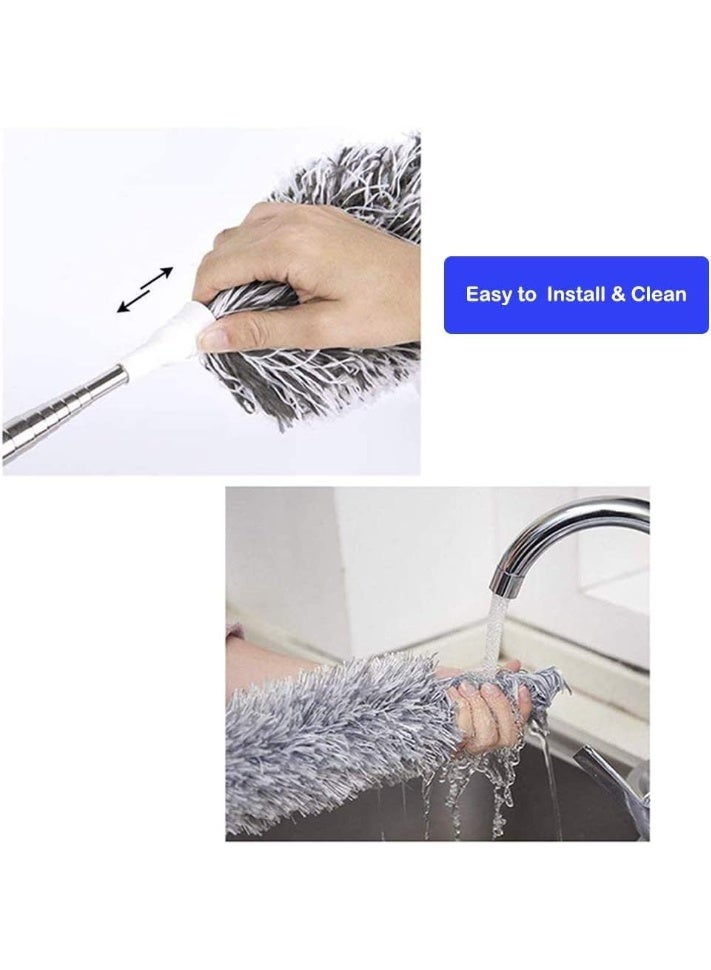 Easy to  Install & Clean