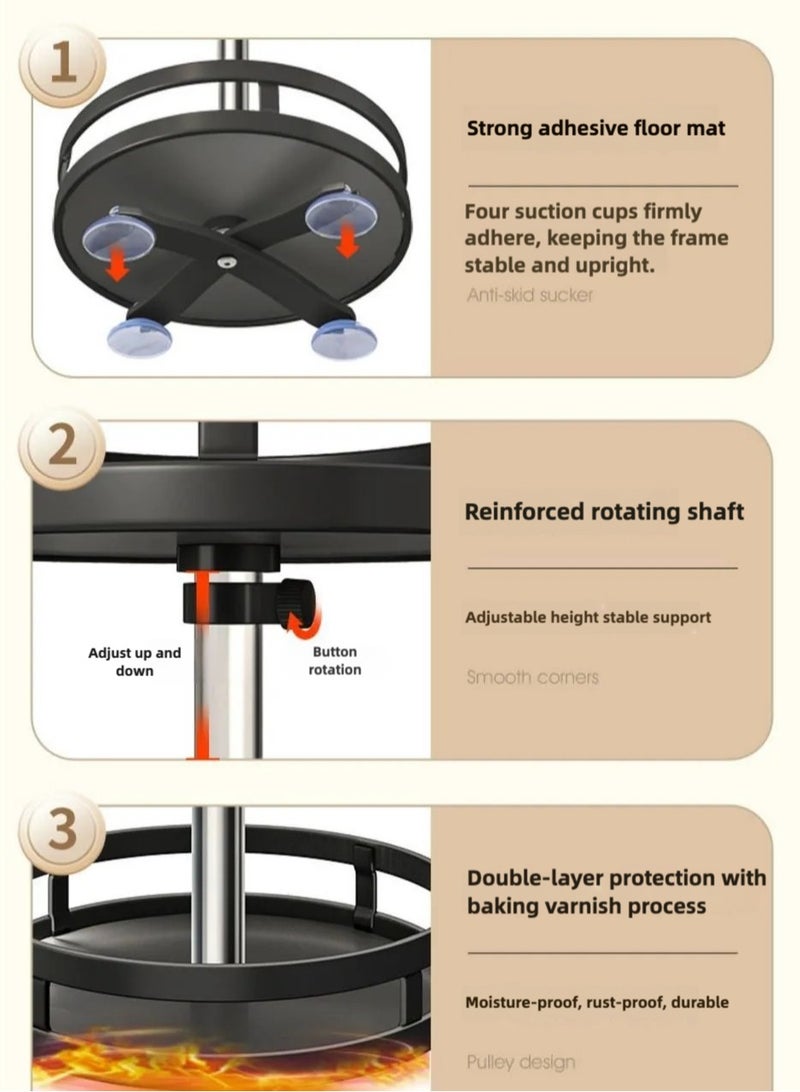 1

Strong adhesive floor mat

Four suction cups firmly adhere, keeping the frame stable and upright.

Anti-skid sucker

2

Adjust up and down

Button rotation

Reinforced rotating shaft

Adjustable height stable support

Smooth corners

3

Double-layer protection with baking varnish process

Moisture-proof, rust-proof, durable

Pulley design