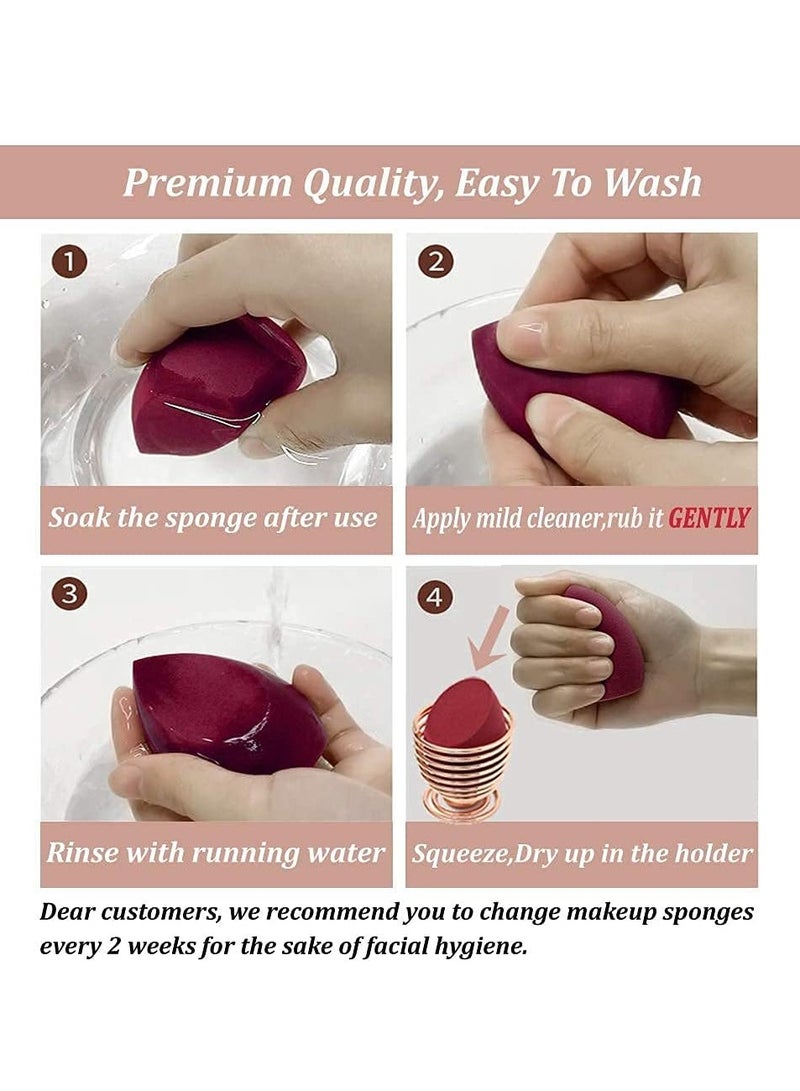 Premium Quality, Easy To Wash

1

Soak the sponge after use

2

Apply mild cleaner,rub it GENTLY

3

Rinse with running water

4

Squeeze,Dry up in the holder

Dear customers, we recommend you to change makeup sponges every 2 weeks for the sake of facial hygiene.