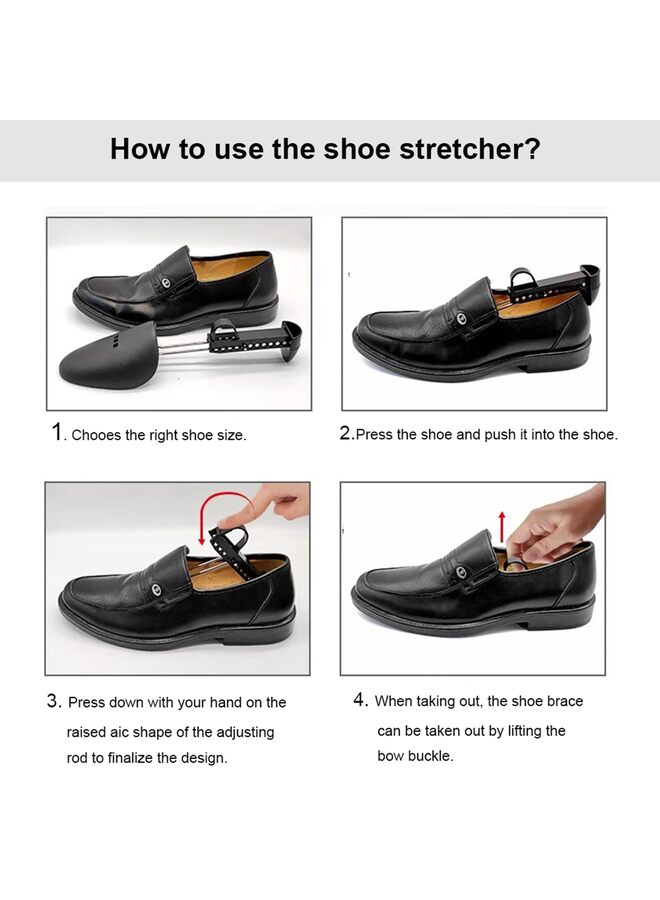 How to use the shoe stretcher?

1. Chooes the right shoe size.

2.Press the shoe and push it into the shoe.

3. Press down with your hand on the raised aic shape of the adjusting rod to finalize the design.

4. When taking out, the shoe brace can be taken out by lifting the bow buckle.