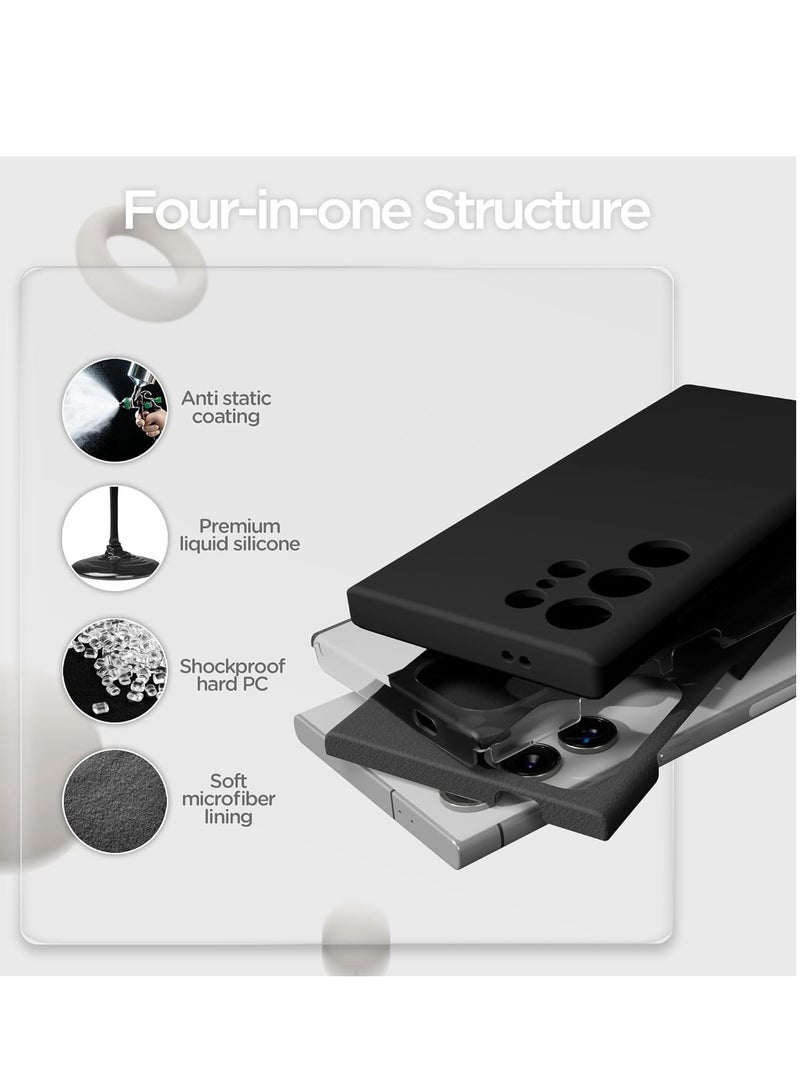 Four-in-one Structure

Anti static coating

Premium liquid silicone

Shockproof hard PC

Soft microfiber lining