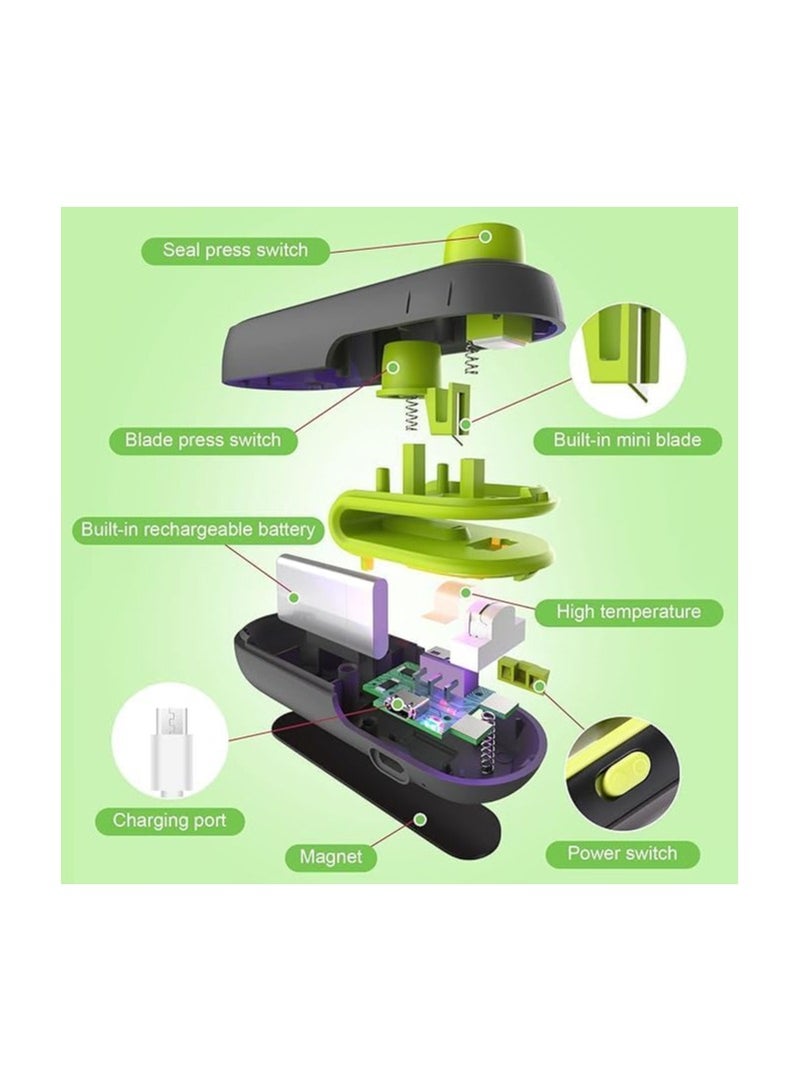 Seal press switch

Blade press switch

Built-in mini blade

Built-in rechargeable battery

High temperature

Charging port

Magnet

Power switch