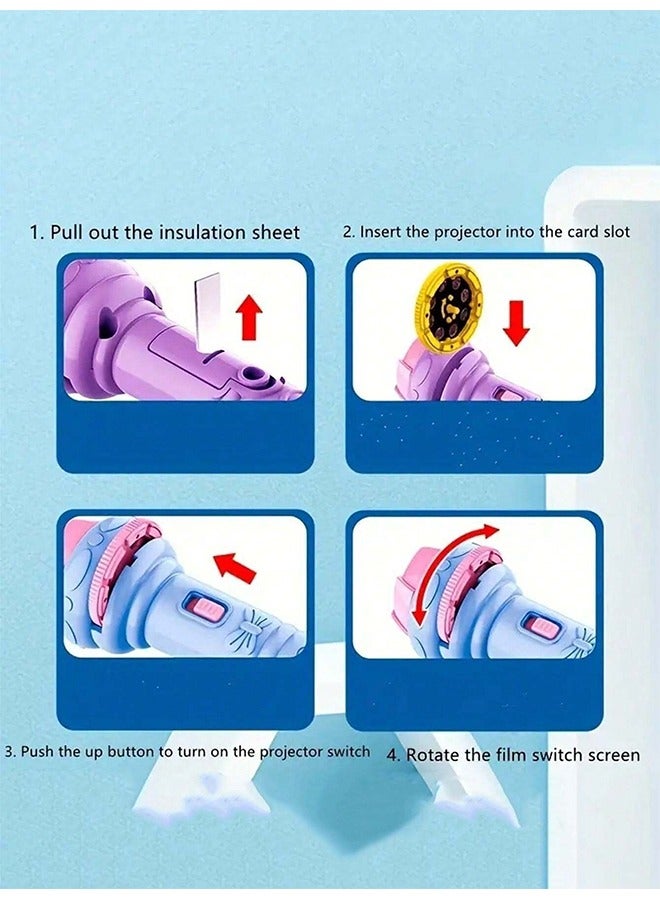 1. Pull out the insulation sheet

2. Insert the projector into the card slot

3. Push the up button to turn on the projector switch

4. Rotate the film switch screen