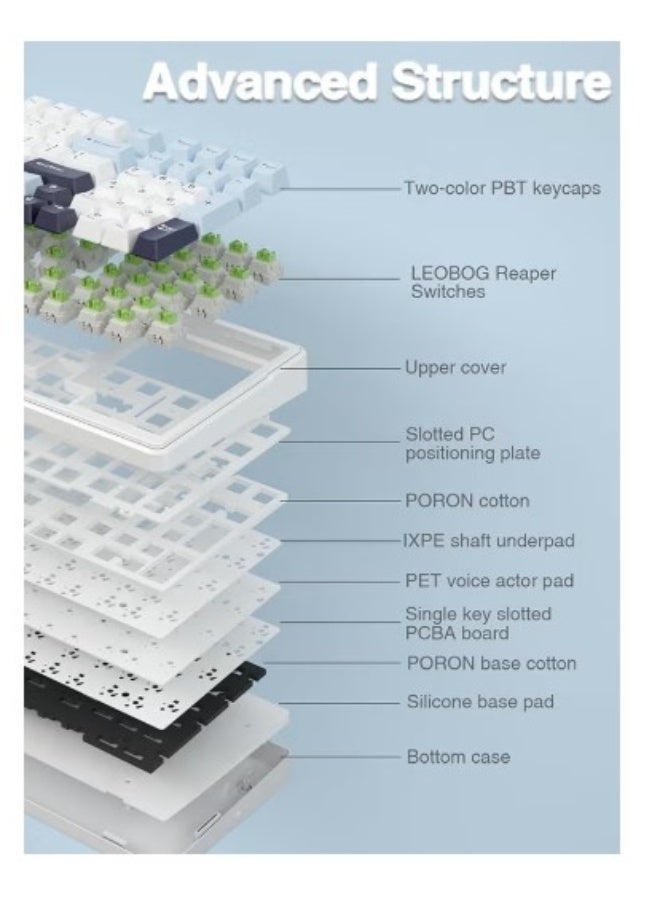 Advanced Structure

Two-color PBT keycaps

LEOBOG Reaper Switches

Upper cover

Slotted PC positioning plate

PORON cotton

IXPE shaft underpad

PET voice actor pad

Single key slotted PCBA board

PORON base cotton

Silicone base pad

Bottom case