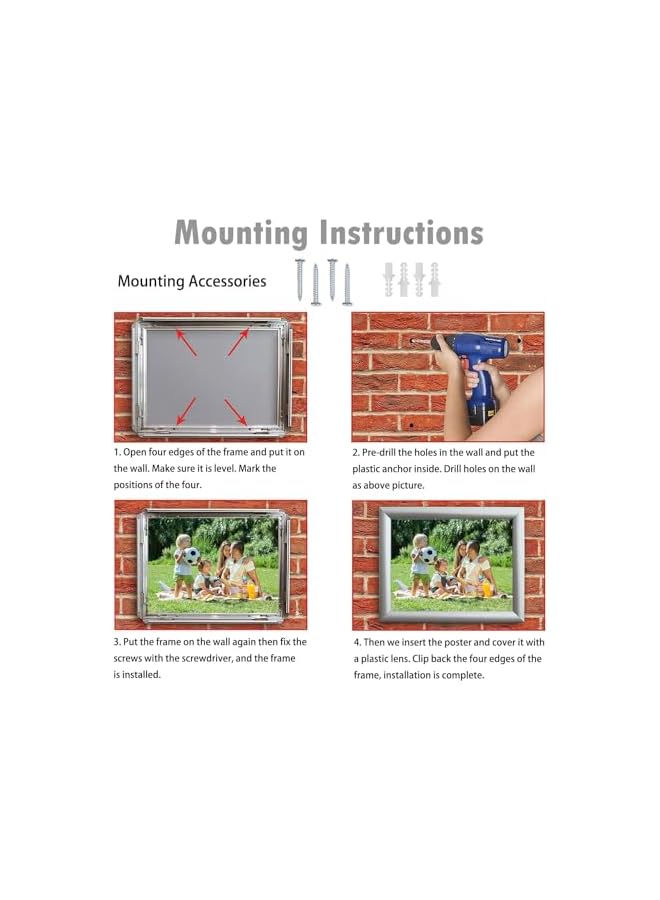 Mounting Instructions

Mounting Accessories

1. Open four edges of the frame and put it on the wall. Make sure it is level. Mark the positions of the four.

2. Pre-drill the holes in the wall and put the plastic anchor inside. Drill holes on the wall as above picture.

3. Put the frame on the wall again then fix the screws with the screwdriver, and the frame is installed.

4. Then we insert the poster and cover it with a plastic lens. Clip back the four edges of the frame, installation is complete.