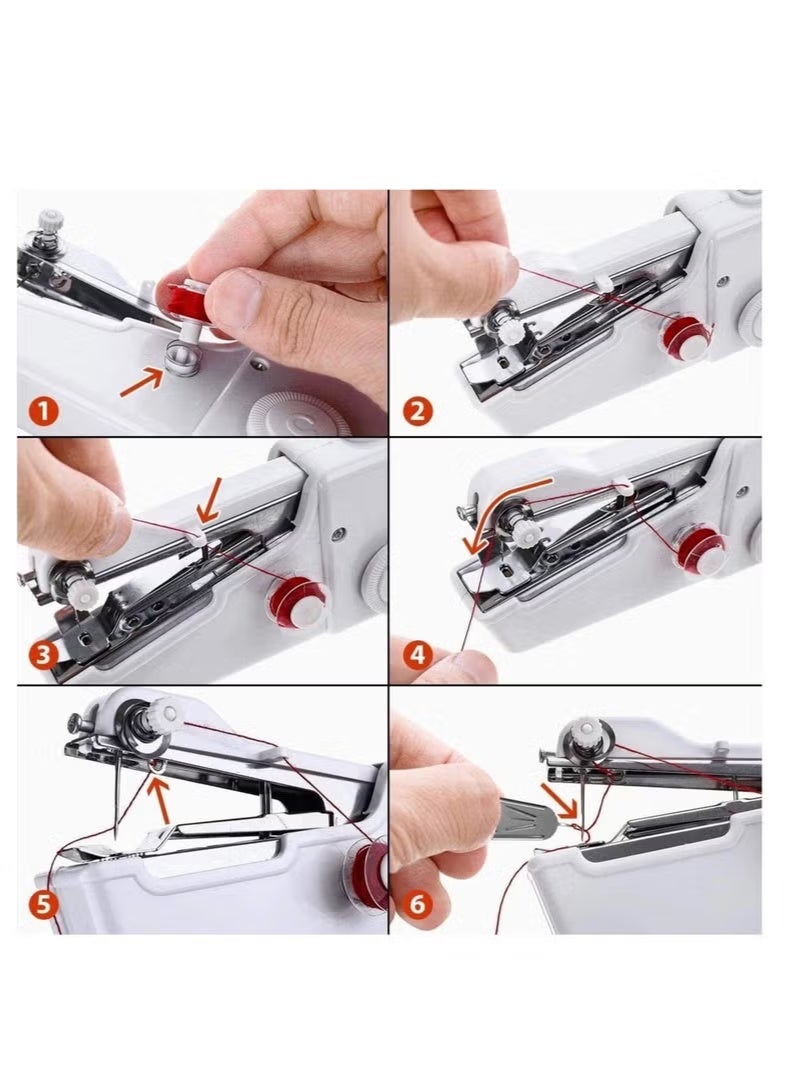 1
2
3
4
5
6