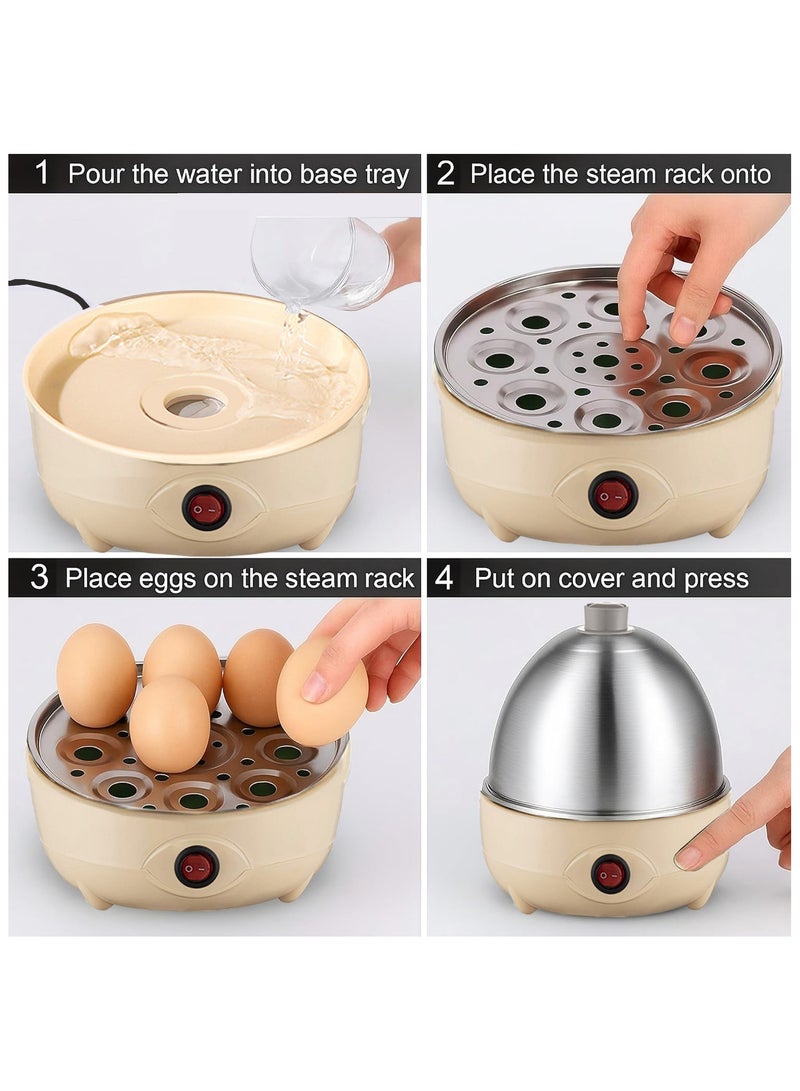 1 Pour the water into base tray

2 Place the steam rack onto

3 Place eggs on the steam rack

4 Put on cover and press