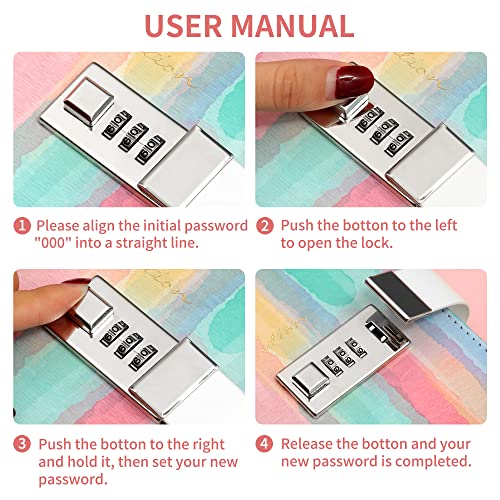 USER MANUAL

1 Please align the initial password "000" into a straight line.

2 Push the botton to the left to open the lock.

3 Push the botton to the right and hold it, then set your new password.

4 Release the botton and your new password is completed.