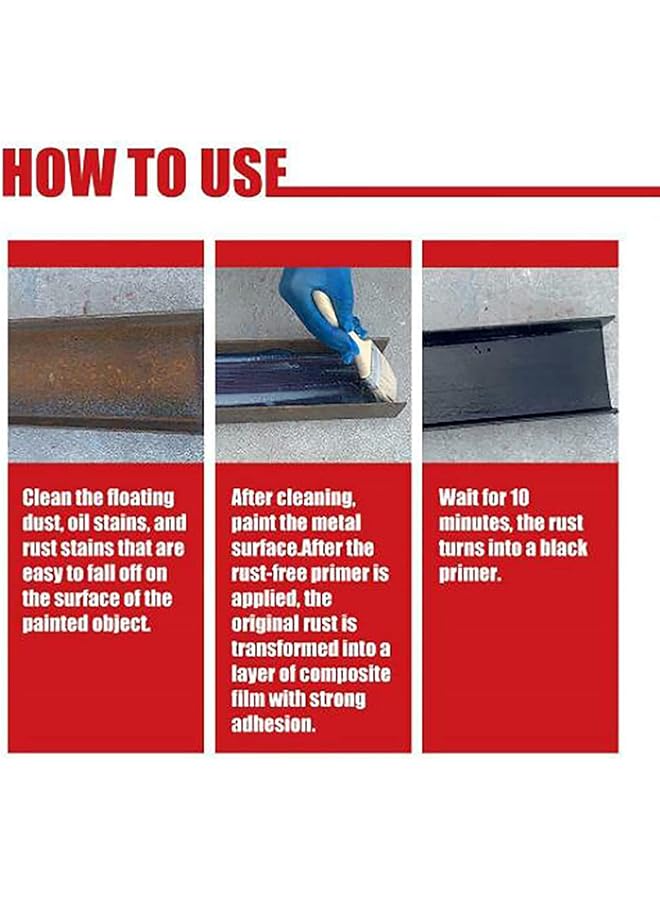 HOW TO USE

Clean the floating dust, oil stains, and rust stains that are easy to fall off on the surface of the painted object.

After cleaning, paint the metal surface.After the rust-free primer is applied, the original rust is transformed into a layer of composite film with strong adhesion.

Wait for 10 minutes, the rust turns into a black primer.