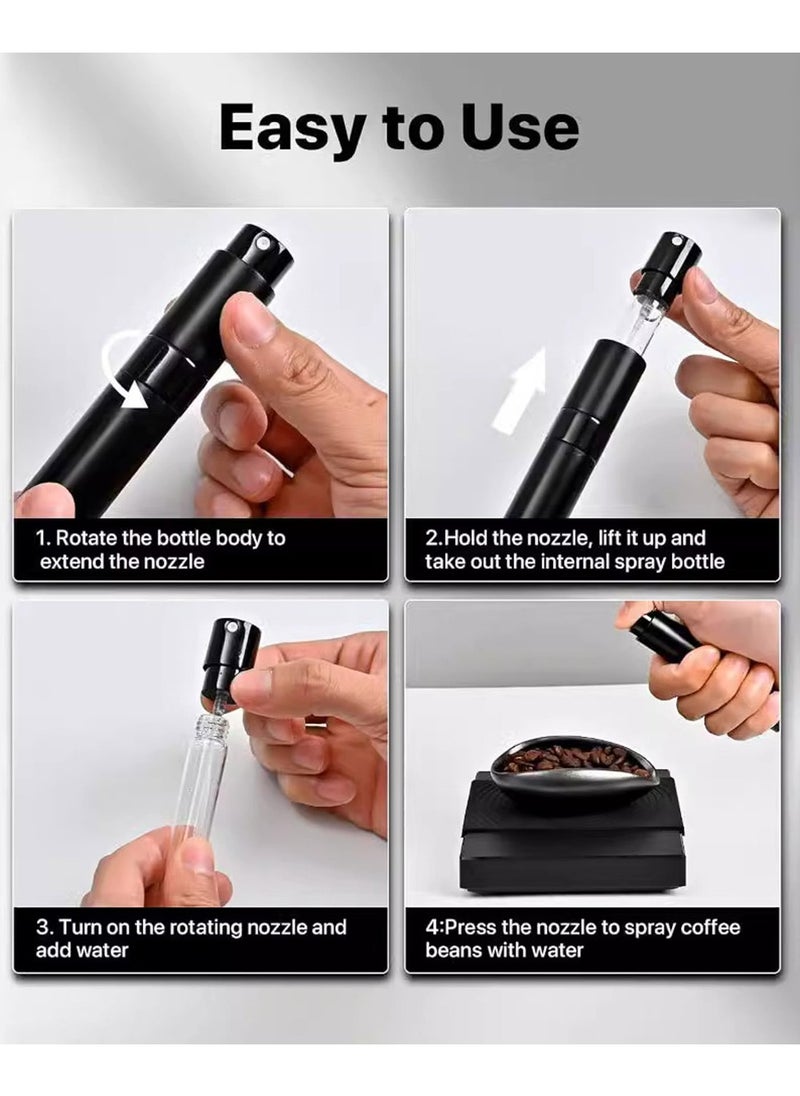 Easy to Use

1. Rotate the bottle body to extend the nozzle

2.Hold the nozzle, lift it up and take out the internal spray bottle

3. Turn on the rotating nozzle and add water

4:Press the nozzle to spray coffee beans with water