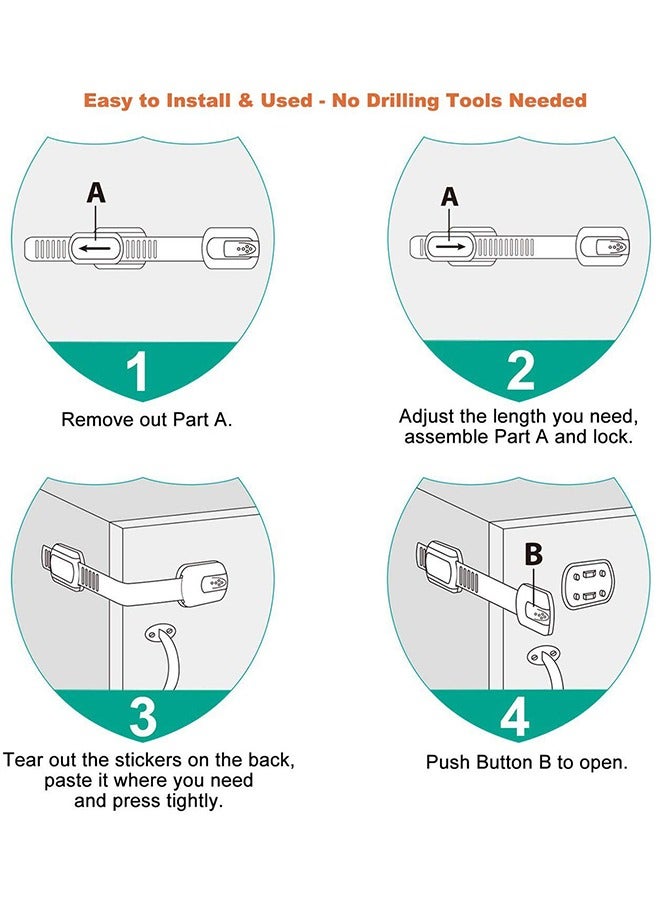 Easy to Install & Used - No Drilling Tools Needed

A

1

Remove out Part A.

A

2

Adjust the length you need, assemble Part A and lock.

3

Tear out the stickers on the back, paste it where you need and press tightly.

B

4

Push Button B to open.