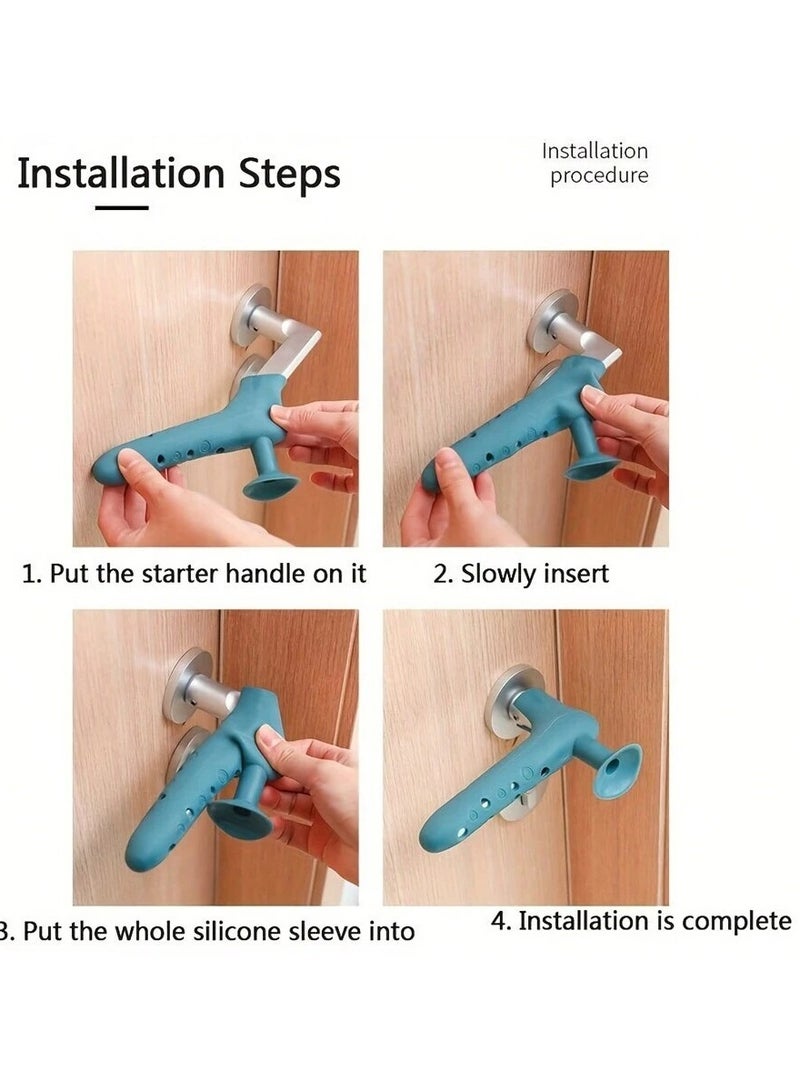 Installation Steps

Installation procedure

1. Put the starter handle on it

2. Slowly insert

3. Put the whole silicone sleeve into

4. Installation is complete