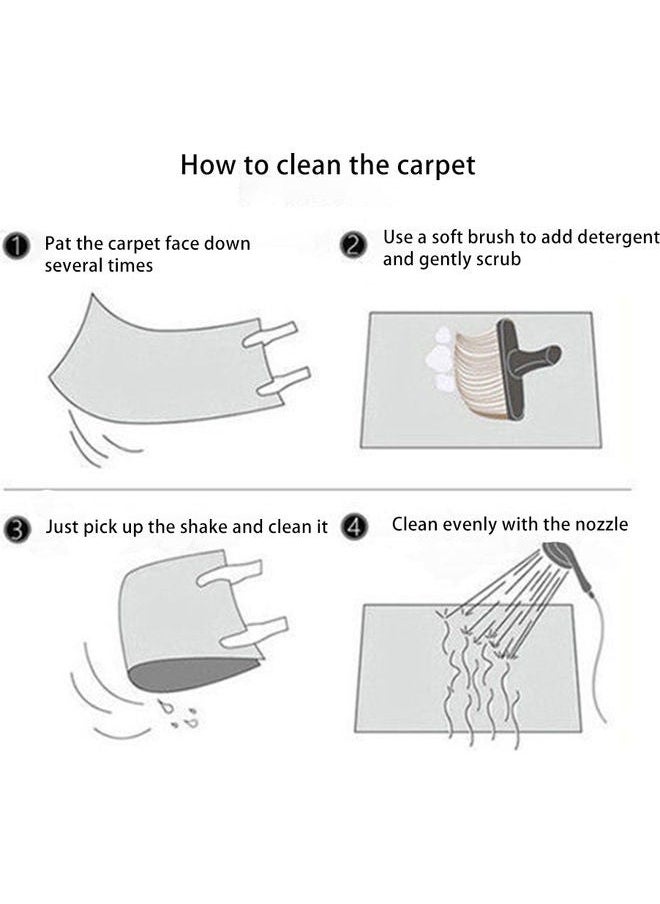 How to clean the carpet

1 Pat the carpet face down several times

2 Use a soft brush to add detergent and gently scrub

3 Just pick up the shake and clean it

4 Clean evenly with the nozzle