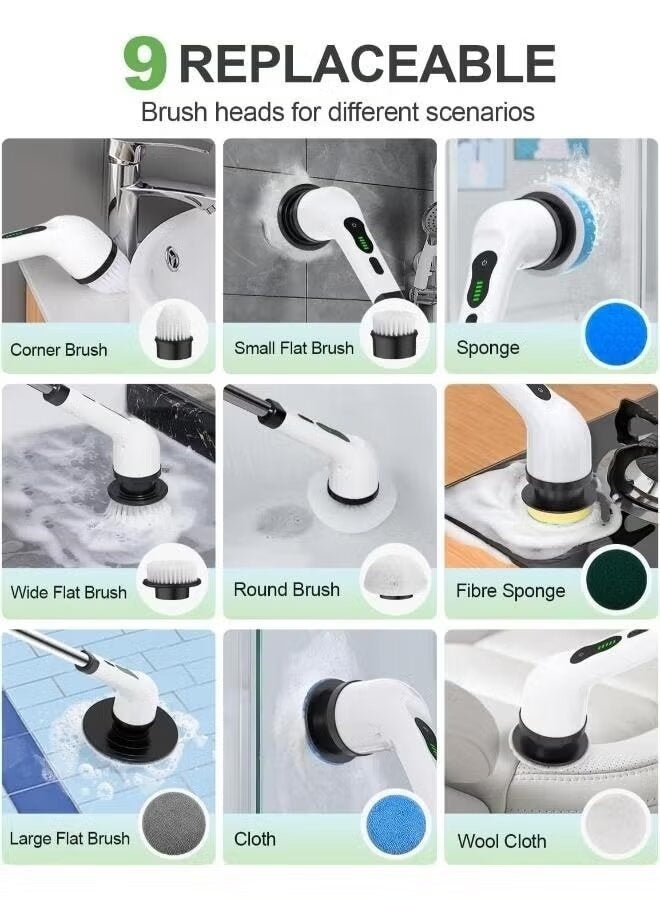 9 REPLACEABLE
Brush heads for different scenarios

Corner Brush

Small Flat Brush

Sponge

Wide Flat Brush

Round Brush

Fibre Sponge

Large Flat Brush

Cloth

Wool Cloth