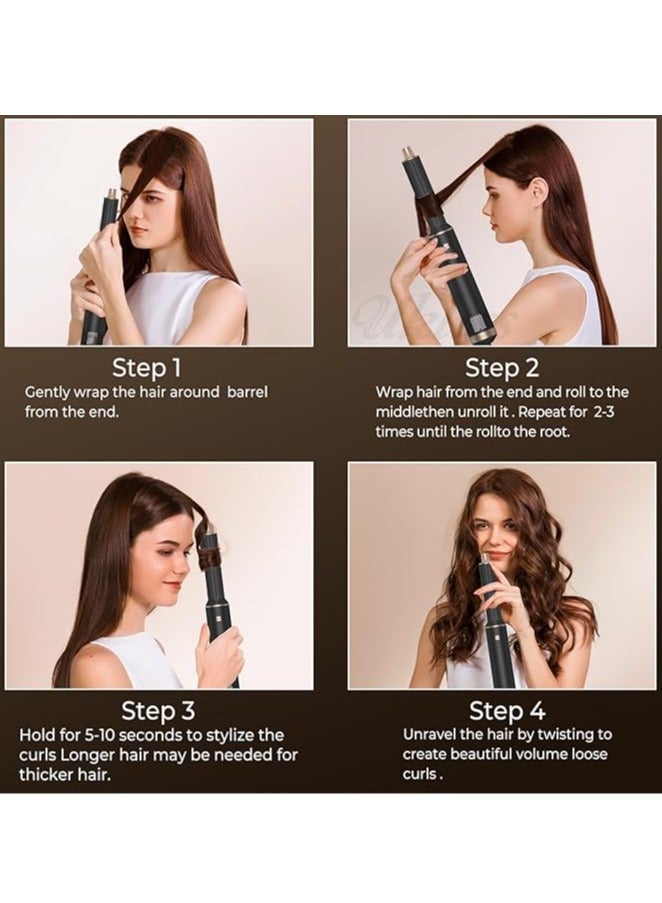 Step 1
Gently wrap the hair around barrel from the end.

Step 2
Wrap hair from the end and roll to the middlethen unroll it . Repeat for 2-3 times until the rollto the root.

Step 3
Hold for 5-10 seconds to stylize the curls Longer hair may be needed for thicker hair.

Step 4
Unravel the hair by twisting to create beautiful volume loose curls .