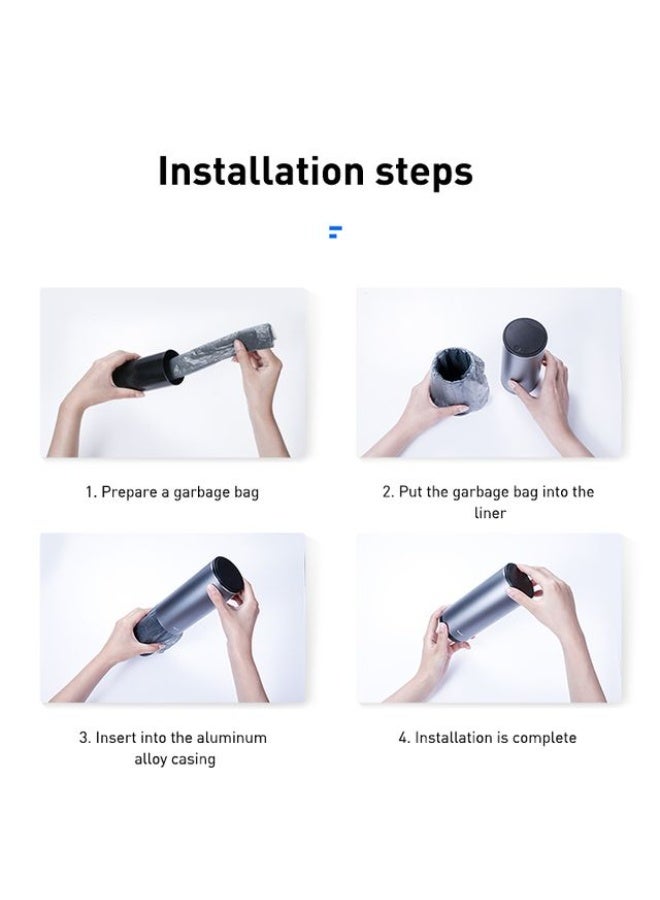 Installation steps

1. Prepare a garbage bag

2. Put the garbage bag into the liner

3. Insert into the aluminum alloy casing

4. Installation is complete