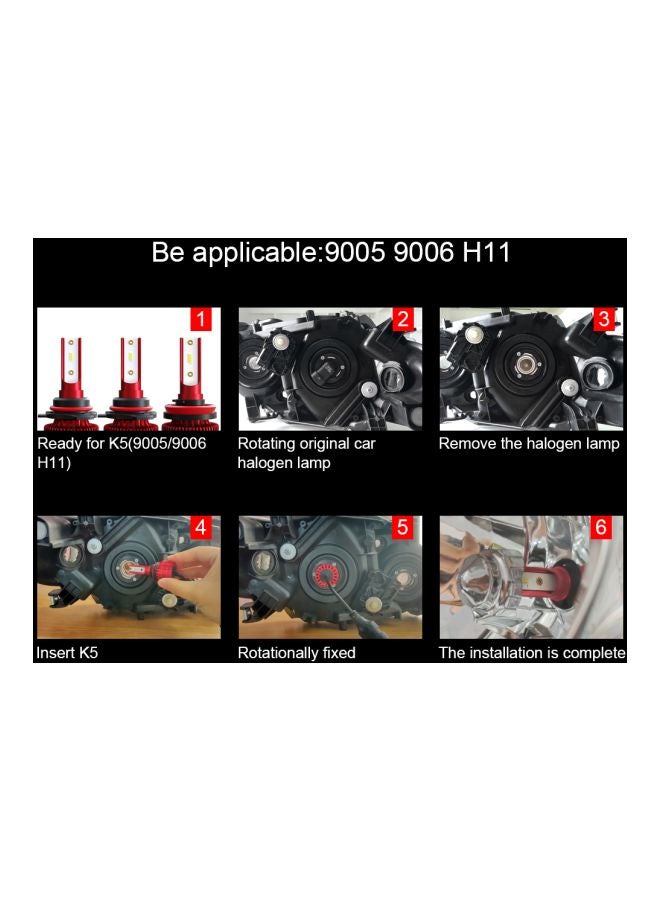 Be applicable:9005 9006 H11

1

Ready for K5(9005/9006 H11)

2

Rotating original car halogen lamp

3

Remove the halogen lamp

4

Insert K5

5

Rotationally fixed

6

The installation is complete