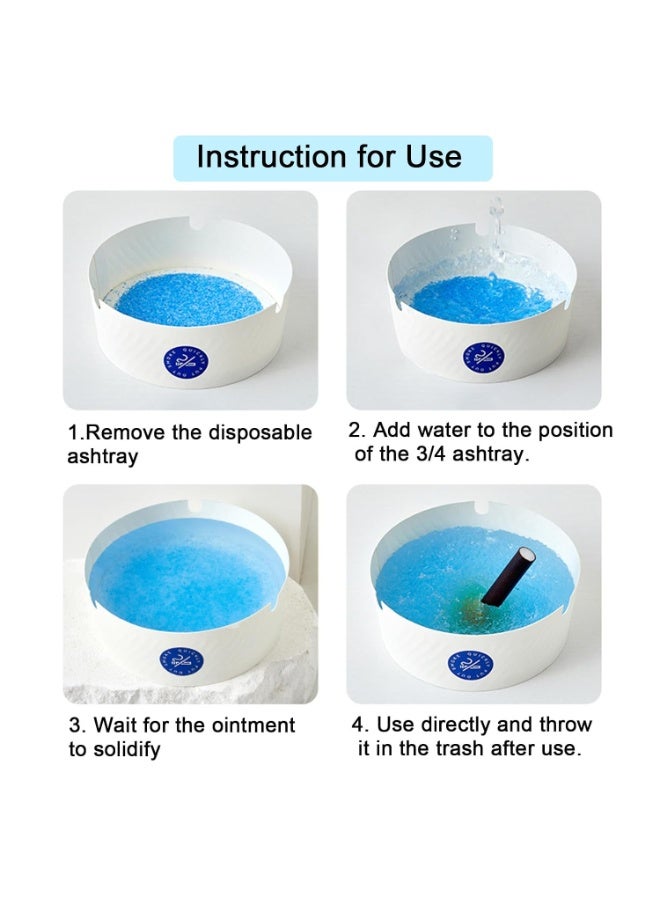 Instruction for Use

1.Remove the disposable ashtray

2. Add water to the position of the 3/4 ashtray.

3. Wait for the ointment to solidify

4. Use directly and throw it in the trash after use.