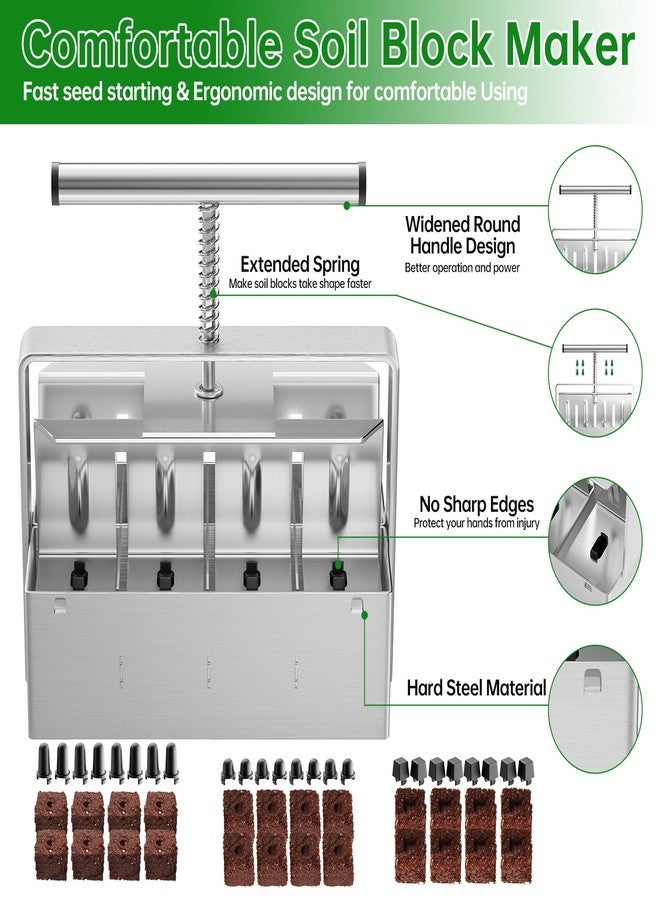 Comfortable Soil Block Maker
Fast seed starting & Ergonomic design for comfortable Using

Widened Round Handle Design
Better operation and power

Extended Spring
Make soil blocks take shape faster

No Sharp Edges
Protect your hands from injury

Hard Steel Material