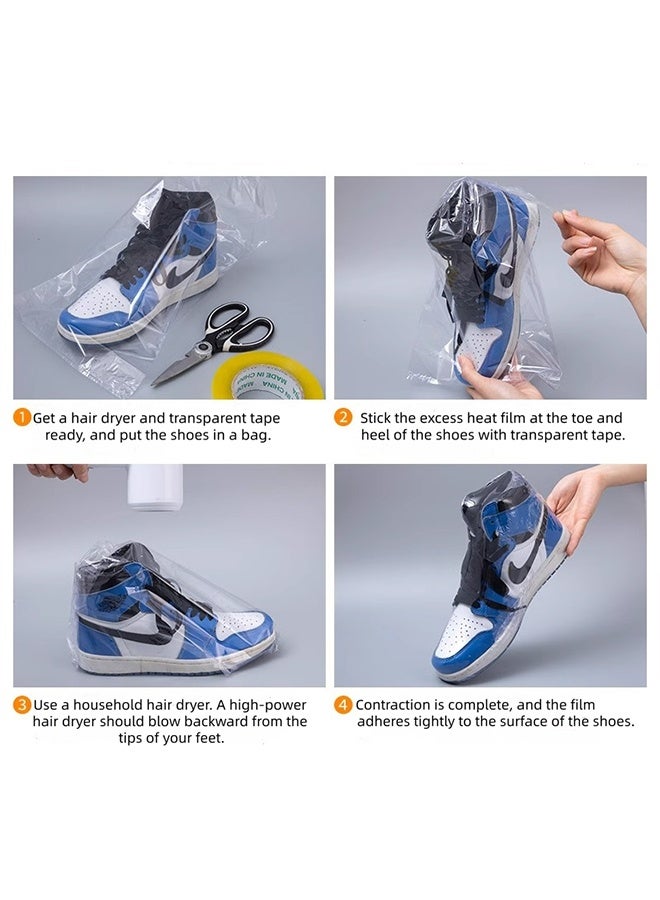 MADE IN CHINA

1 Get a hair dryer and transparent tape ready, and put the shoes in a bag.

2 Stick the excess heat film at the toe and heel of the shoes with transparent tape.

3 Use a household hair dryer. A high-power hair dryer should blow backward from the tips of your feet.

4 Contraction is complete, and the film adheres tightly to the surface of the shoes.