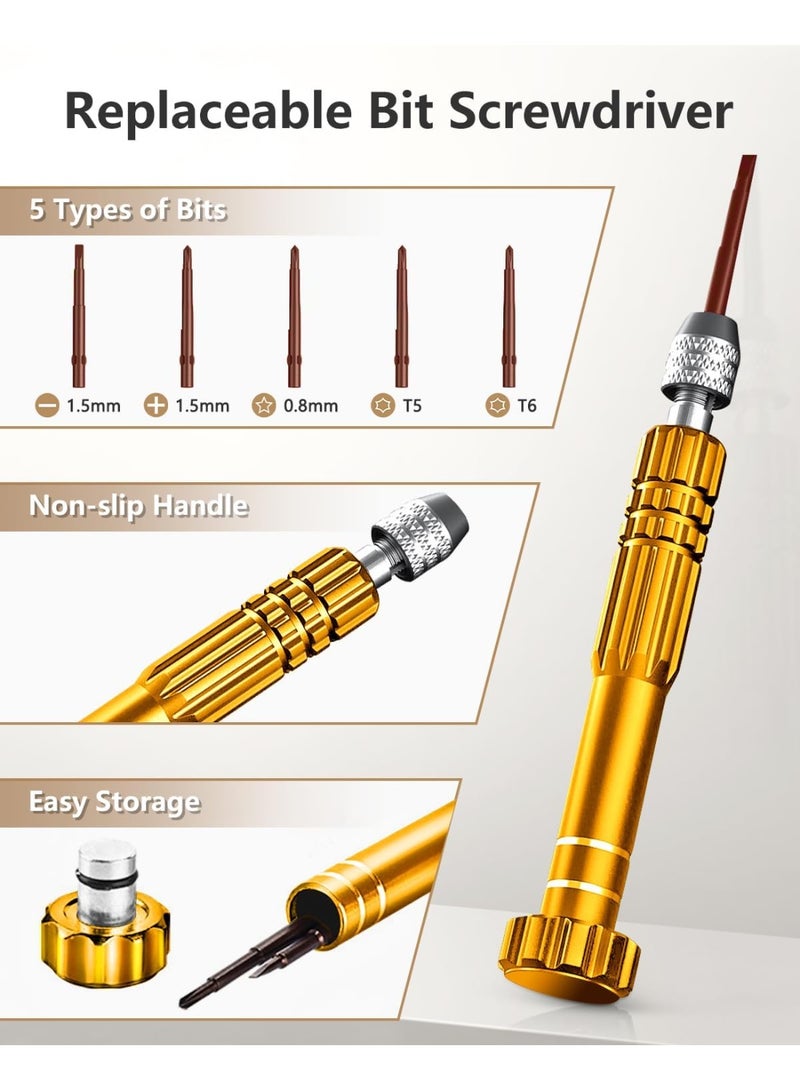 Replaceable Bit Screwdriver

5 Types of Bits

1.5mm 1.5mm 0.8mm T5 T6

Non-slip Handle

Easy Storage