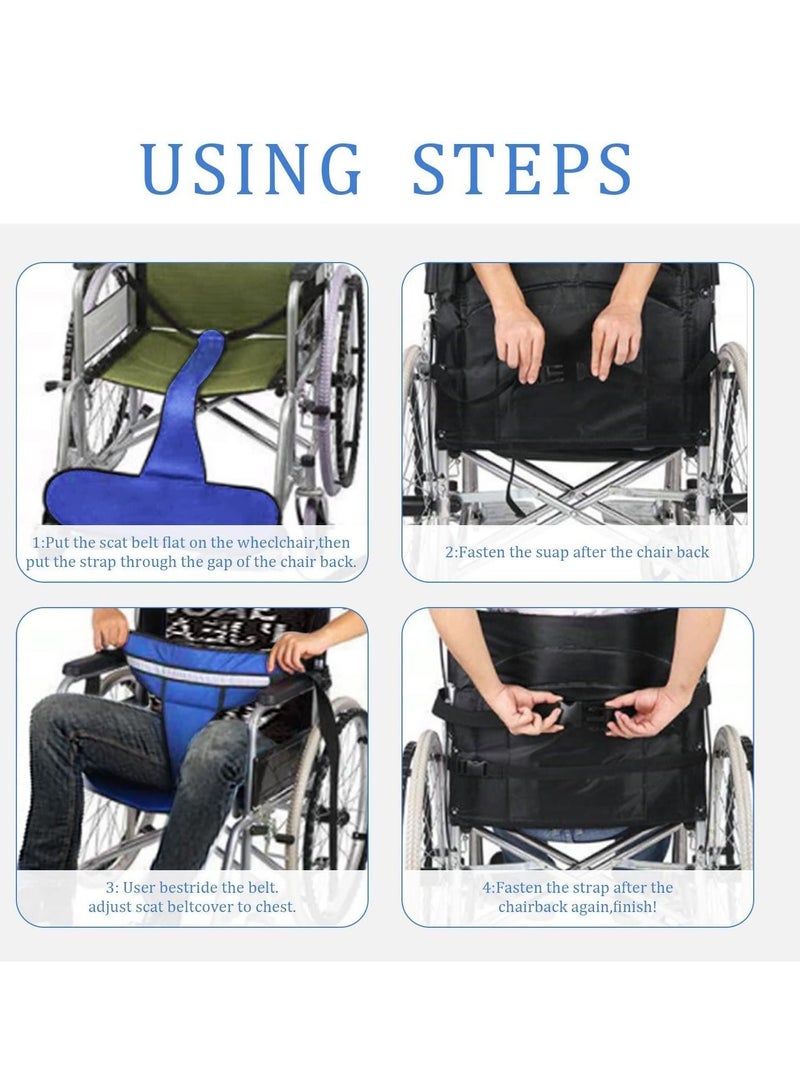 USING STEPS

1:Put the scat belt flat on the wheclchair,then put the strap through the gap of the chair back.

2:Fasten the suap after the chair back

3: User bestride the belt. adjust scat beltcover to chest.

4:Fasten the strap after the chairback again,finish!