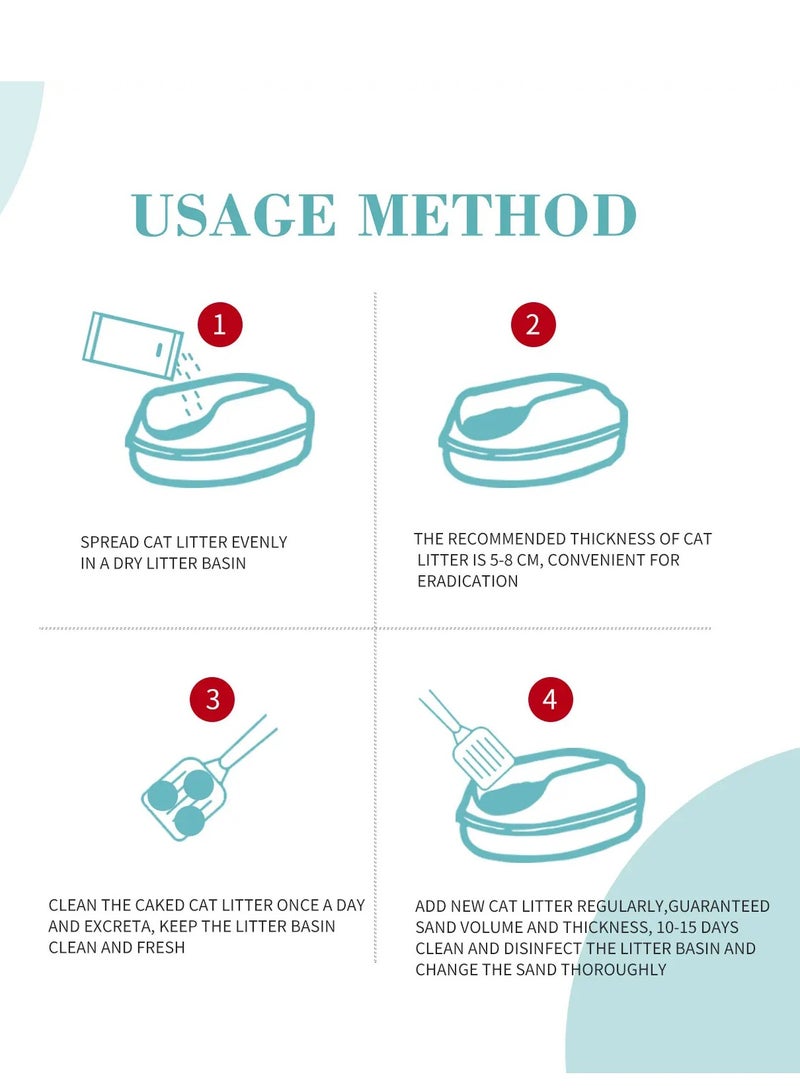 USAGE METHOD

1

SPREAD CAT LITTER EVENLY IN A DRY LITTER BASIN

2

THE RECOMMENDED THICKNESS OF CAT LITTER IS 5-8 CM, CONVENIENT FOR ERADICATION

3

CLEAN THE CAKED CAT LITTER ONCE A DAY AND EXCRETA, KEEP THE LITTER BASIN CLEAN AND FRESH

4

ADD NEW CAT LITTER REGULARLY,GUARANTEED SAND VOLUME AND THICKNESS, 10-15 DAYS CLEAN AND DISINFECT THE LITTER BASIN AND CHANGE THE SAND THOROUGHLY