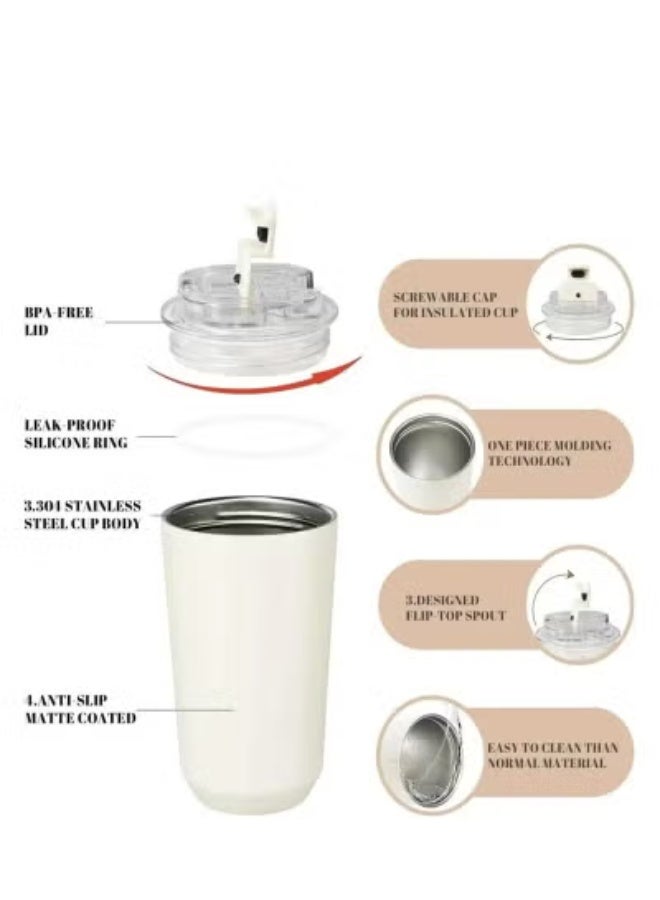 BPA-FREE LID

LEAK-PROOF SILICONE RING

3.304 STAINLESS STEEL CUP BODY

4.ANTI-SLIP MATTE COATED

SCREWABLE CAP FOR INSULATED CUP

ONE PIECE MOLDING TECHNOLOGY

3.DESIGNED FLIP-TOP SPOUT

EASY TO CLEAN THAN NORMAL MATERIAL