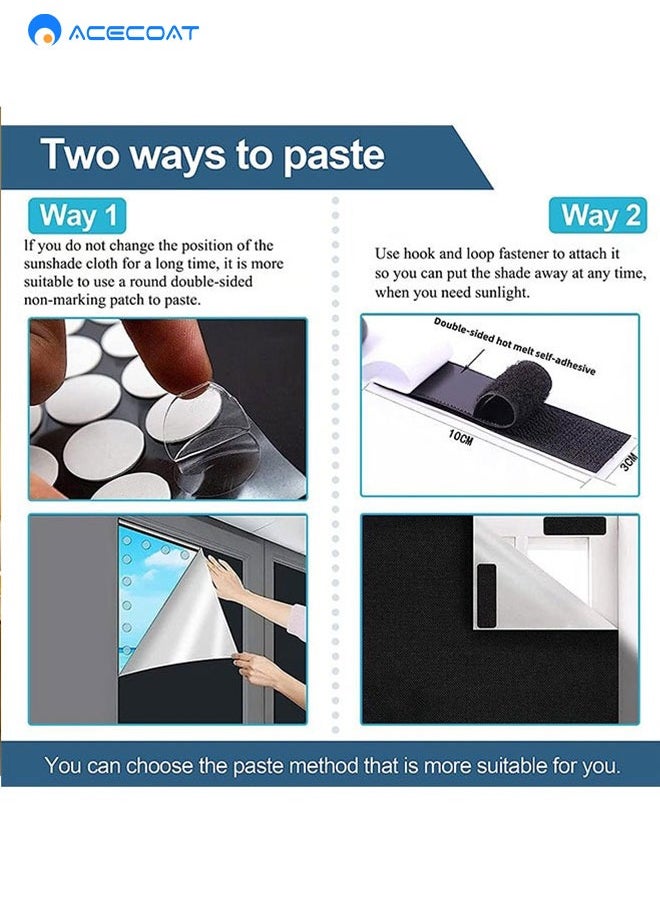 ACECOAT

Two ways to paste

Way 1

If you do not change the position of the sunshade cloth for a long time, it is more suitable to use a round double-sided non-marking patch to paste.

Way 2

Use hook and loop fastener to attach it so you can put the shade away at any time, when you need sunlight.

Double-sided hot melt self-adhesive

10CM

3CM

You can choose the paste method that is more suitable for you.