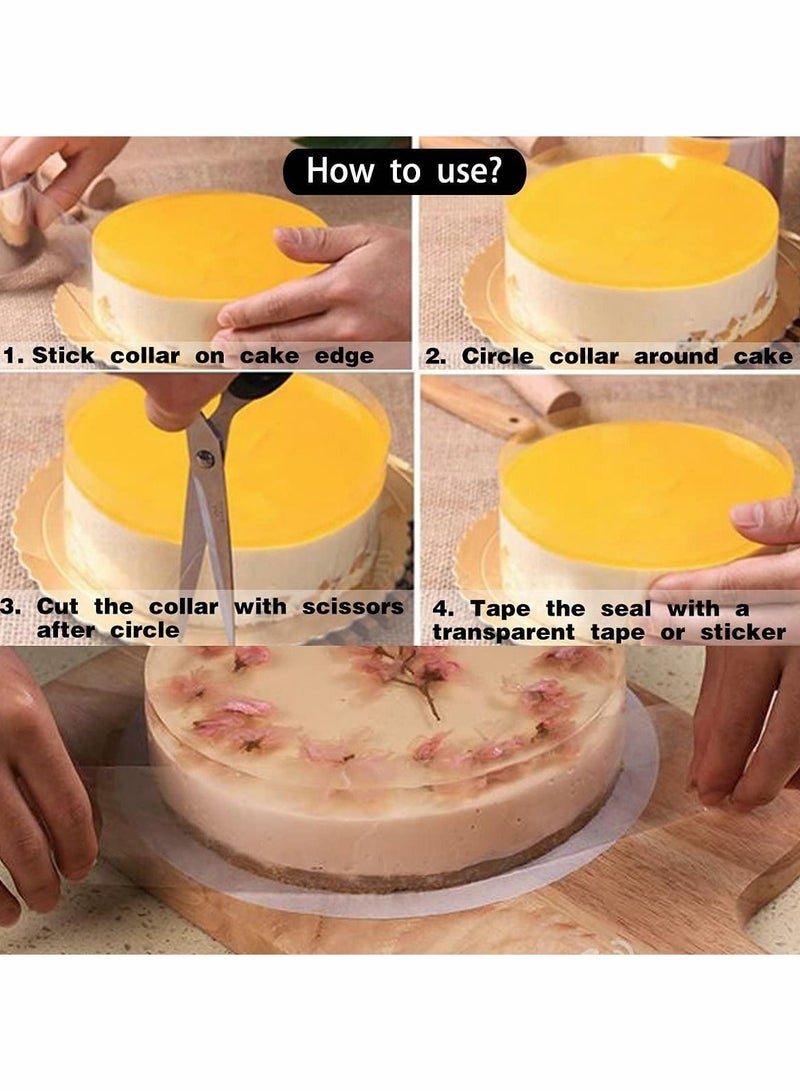 How to use?

1. Stick collar on cake edge

2. Circle collar around cake

3. Cut the collar with scissors after circle

4. Tape the seal with a transparent tape or sticker