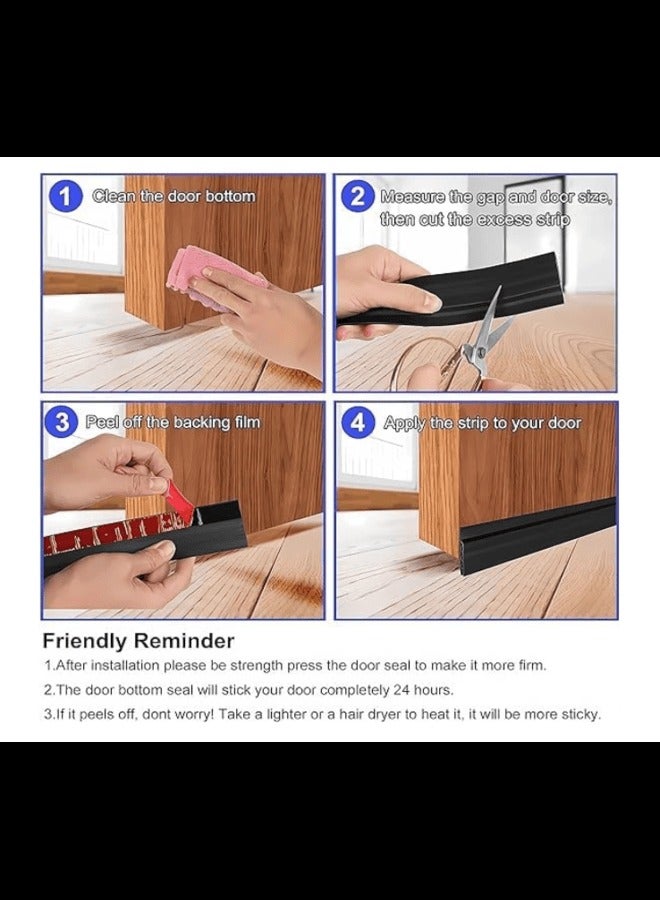 1 Clean the door bottom

2 Measure the gap and door size, then cut the excess strip

3 Peel off the backing film

4 Apply the strip to your door

Friendly Reminder

1.After installation please be strength press the door seal to make it more firm.

2.The door bottom seal will stick your door completely 24 hours.

3.If it peels off, dont worry! Take a lighter or a hair dryer to heat it, it will be more sticky.