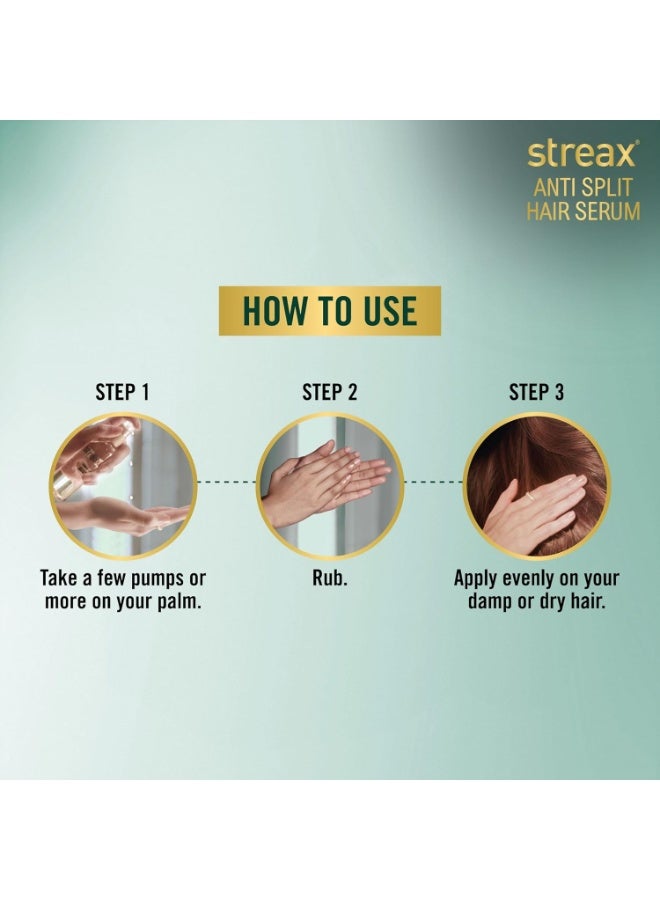 streax®
ANTI SPLIT
HAIR SERUM

HOW TO USE

STEP 1

Take a few pumps or more on your palm.

STEP 2

Rub.

STEP 3

Apply evenly on your damp or dry hair.