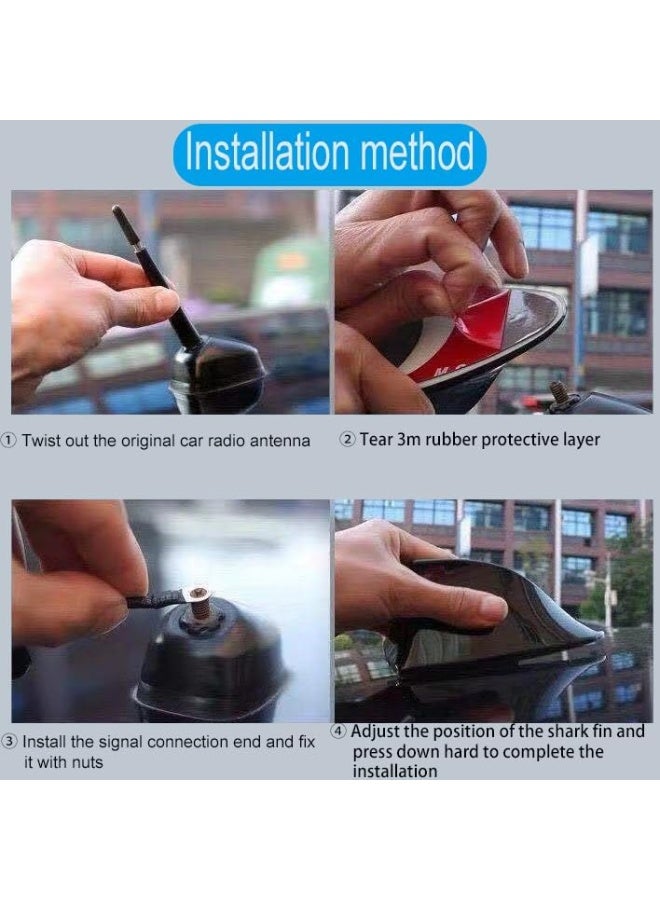 Installation method

① Twist out the original car radio antenna

② Tear 3m rubber protective layer

③ Install the signal connection end and fix it with nuts

④ Adjust the position of the shark fin and press down hard to complete the installation