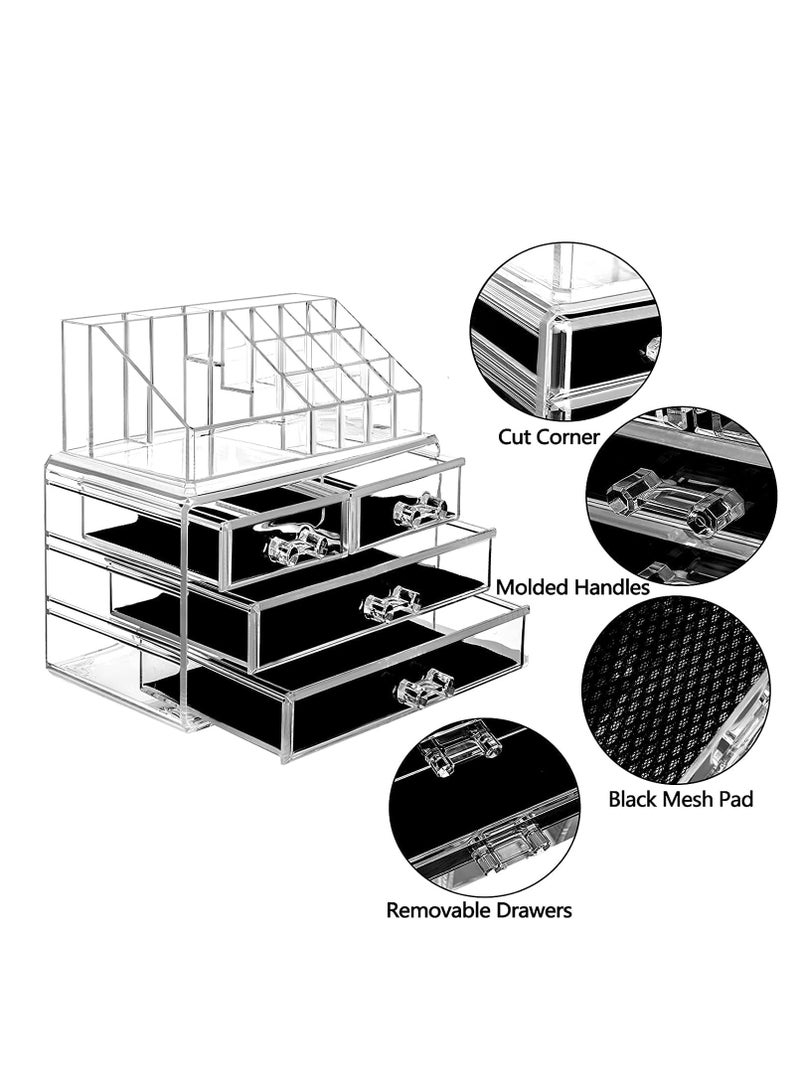 Cut Corner

Molded Handles

Black Mesh Pad

Removable Drawers