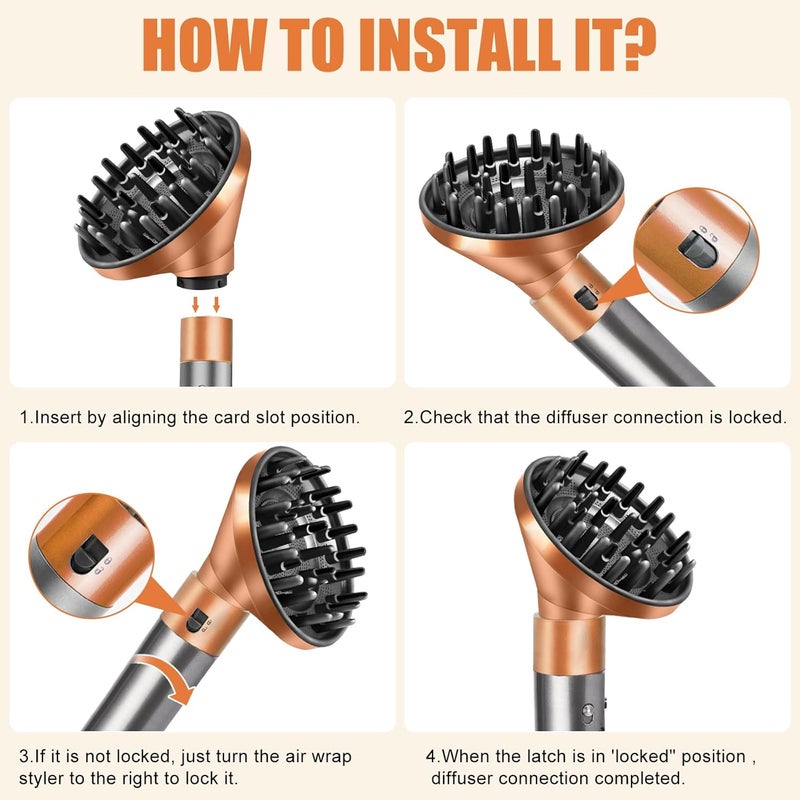 HOW TO INSTALL IT?

1.Insert by aligning the card slot position.

2.Check that the diffuser connection is locked.

3.If it is not locked, just turn the air wrap styler to the right to lock it.

4.When the latch is in 'locked" position , diffuser connection completed.