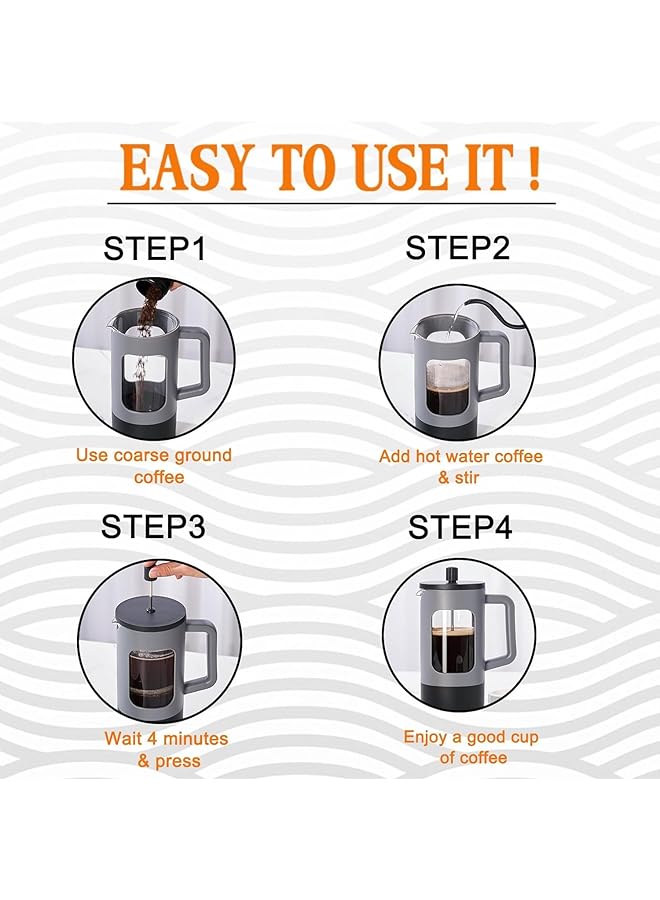 EASY TO USE IT !

STEP1

Use coarse ground coffee

STEP2

Add hot water coffee & stir

STEP3

Wait 4 minutes & press

STEP4

Enjoy a good cup of coffee