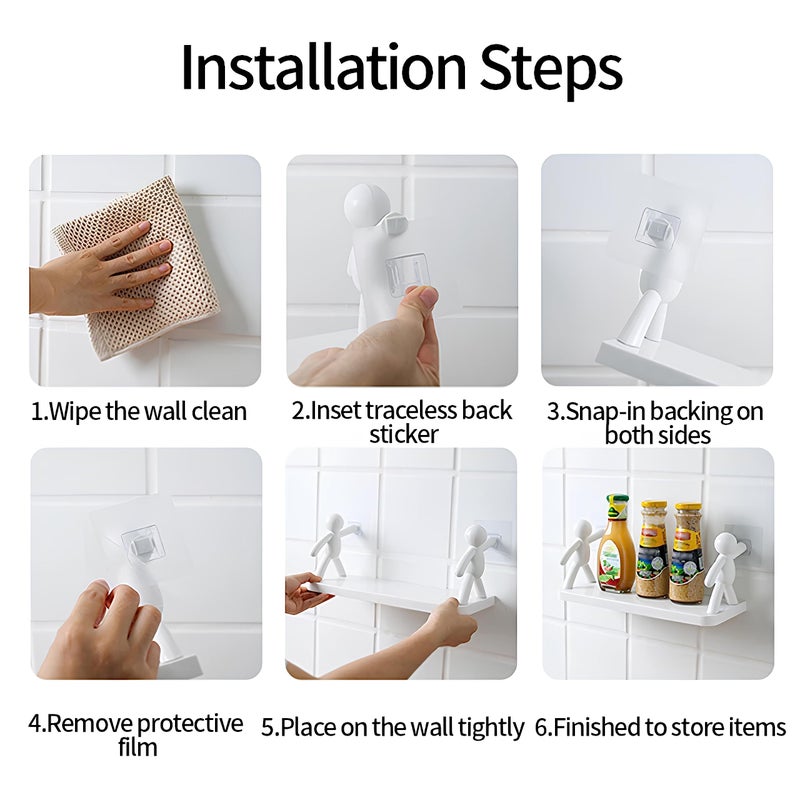 Installation Steps

1.Wipe the wall clean

2.Inset traceless back sticker

3.Snap-in backing on both sides

4.Remove protective film

5.Place on the wall tightly

6.Finished to store items