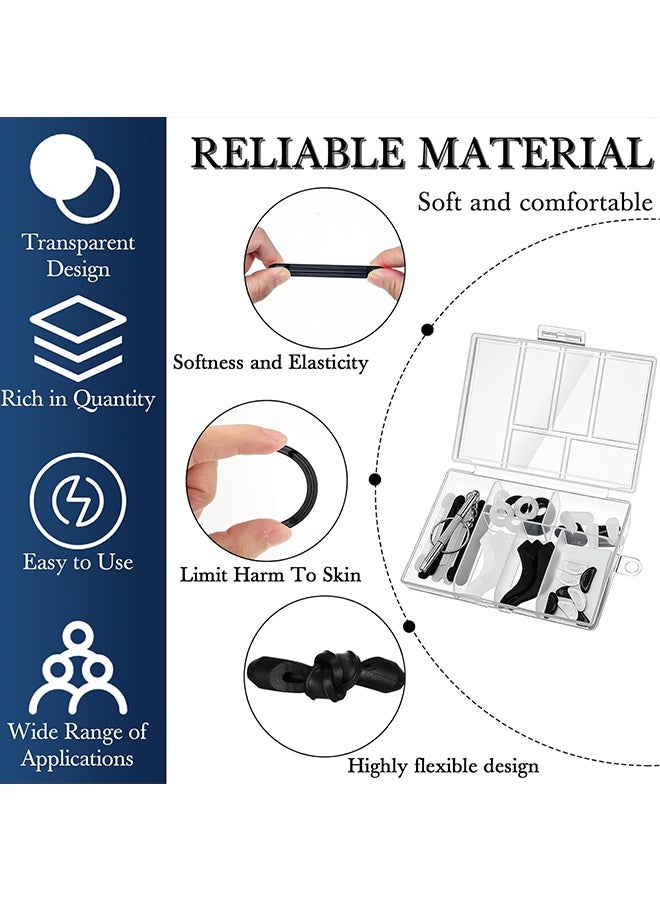 Transparent Design

Rich in Quantity

Easy to Use

Wide Range of Applications

RELIABLE MATERIAL

Soft and comfortable

Softness and Elasticity

Limit Harm To Skin

Highly flexible design