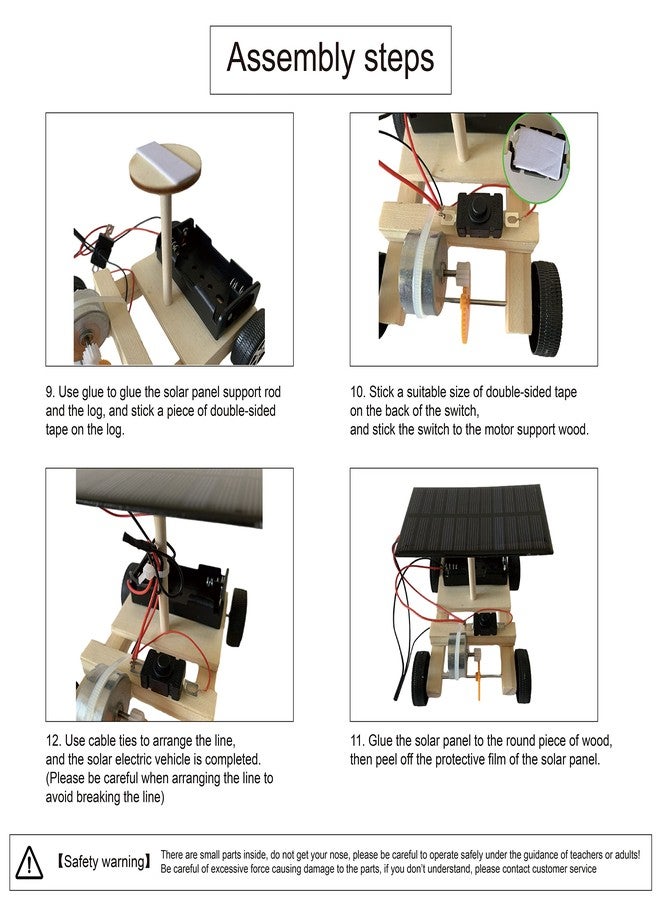 Assembly steps

9. Use glue to glue the solar panel support rod and the log, and stick a piece of double-sided tape on the log.

10. Stick a suitable size of double-sided tape on the back of the switch, and stick the switch to the motor support wood.

12. Use cable ties to arrange the line, and the solar electric vehicle is completed. (Please be careful when arranging the line to avoid breaking the line)

11. Glue the solar panel to the round piece of wood, then peel off the protective film of the solar panel.

【Safety warning】 There are small parts inside, do not get your nose, please be careful to operate safely under the guidance of teachers or adults! Be careful of excessive force causing damage to the parts, if you don't understand, please contact customer service