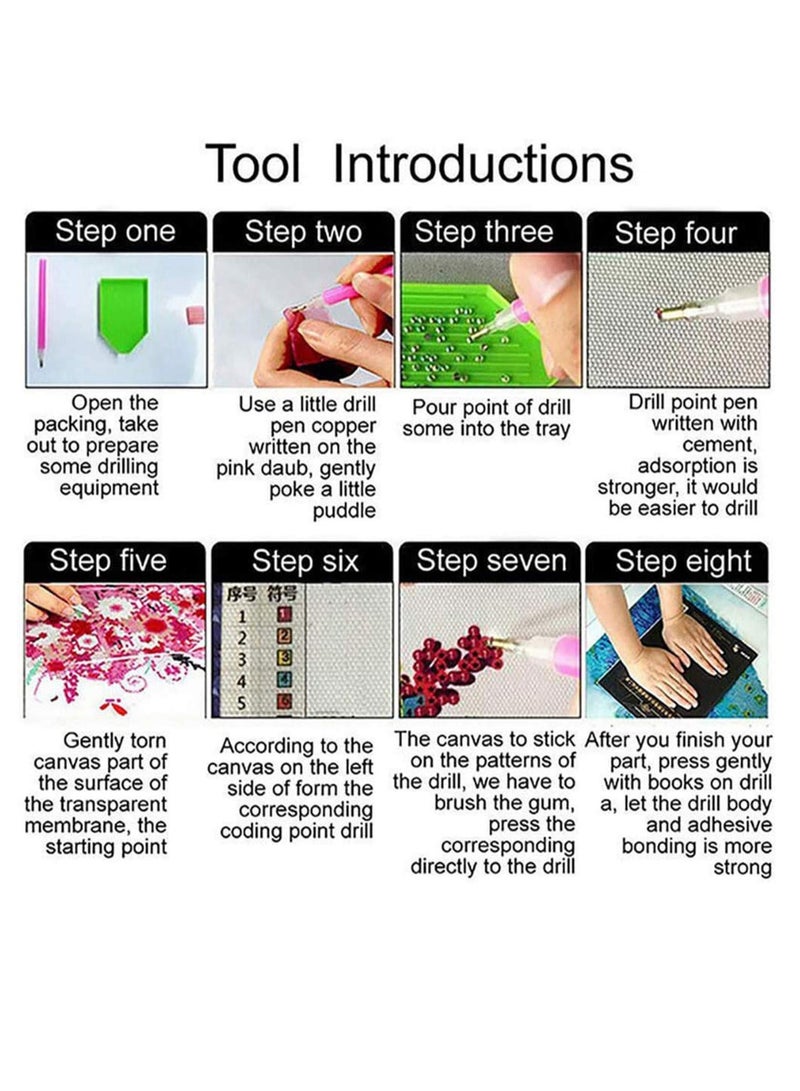 Tool Introductions

Step one

Open the packing, take out to prepare some drilling equipment

Step two

Use a little drill pen copper written on the pink daub, gently poke a little puddle

Step three

Pour point of drill some into the tray

Step four

Drill point pen written with cement, adsorption is stronger, it would be easier to drill

Step five

Gently torn canvas part of the surface of the transparent membrane, the starting point

Step six

序号 符号
1 1
2 2
3 3
4 4
5 5

According to the canvas on the left side of form the corresponding coding point drill

Step seven

The canvas to stick on the patterns of the drill, we have to brush the gum, press the corresponding directly to the drill

Step eight

After you finish your part, press gently with books on drill a, let the drill body and adhesive bonding is more strong